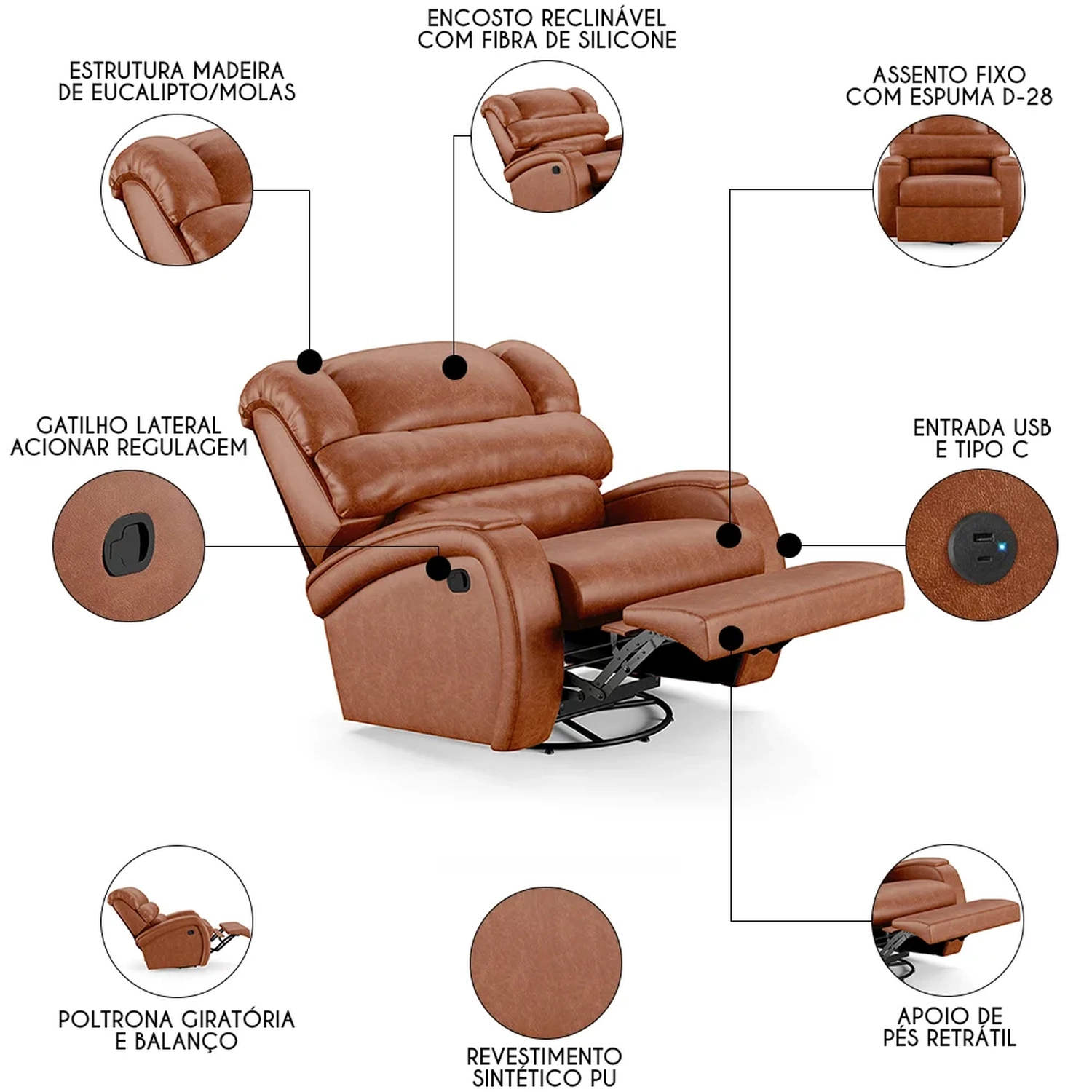 ENCOSTO RECLINÁVEL COM FIBRA DE SILICONE

ESTRUTURA MADEIRA DE EUCALIPTO/MOLAS

ASSENTO FIXO COM ESPUMA D-28

GATILHO LATERAL ACIONAR REGULAGEM

ENTRADA USB E TIPO C

POLTRONA GIRATÓRIA E BALANÇO

REVESTIMENTO SINTÉTICO PU

APOIO DE PÉS RETRÁTIL