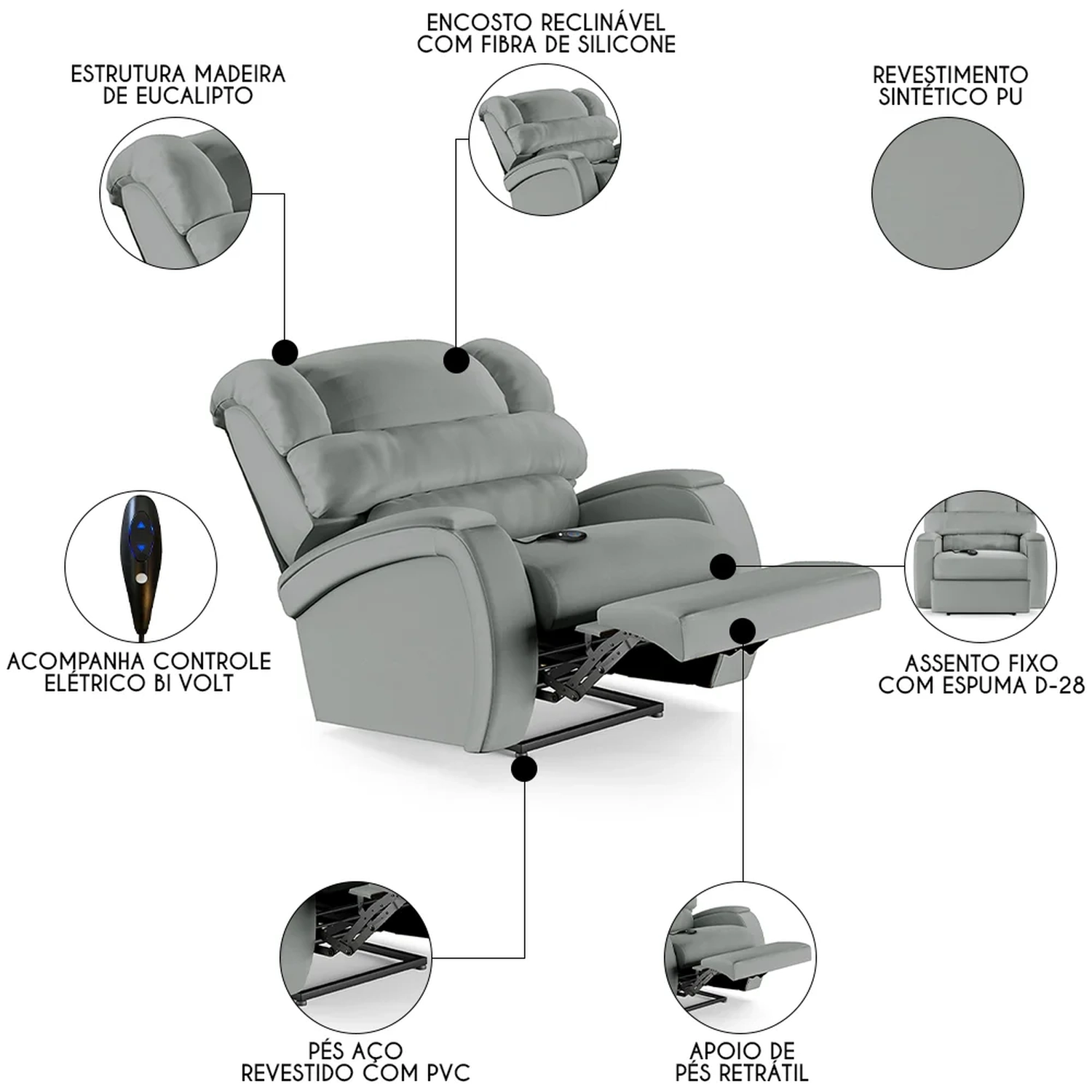 ENCOSTO RECLINÁVEL COM FIBRA DE SILICONE

ESTRUTURA MADEIRA DE EUCALIPTO

REVESTIMENTO SINTÉTICO PU

ACOMPANHA CONTROLE ELÉTRICO BI VOLT

ASSENTO FIXO COM ESPUMA D-28

PÉS AÇO REVESTIDO COM PVC

APOIO DE PÉS RETRÁTIL