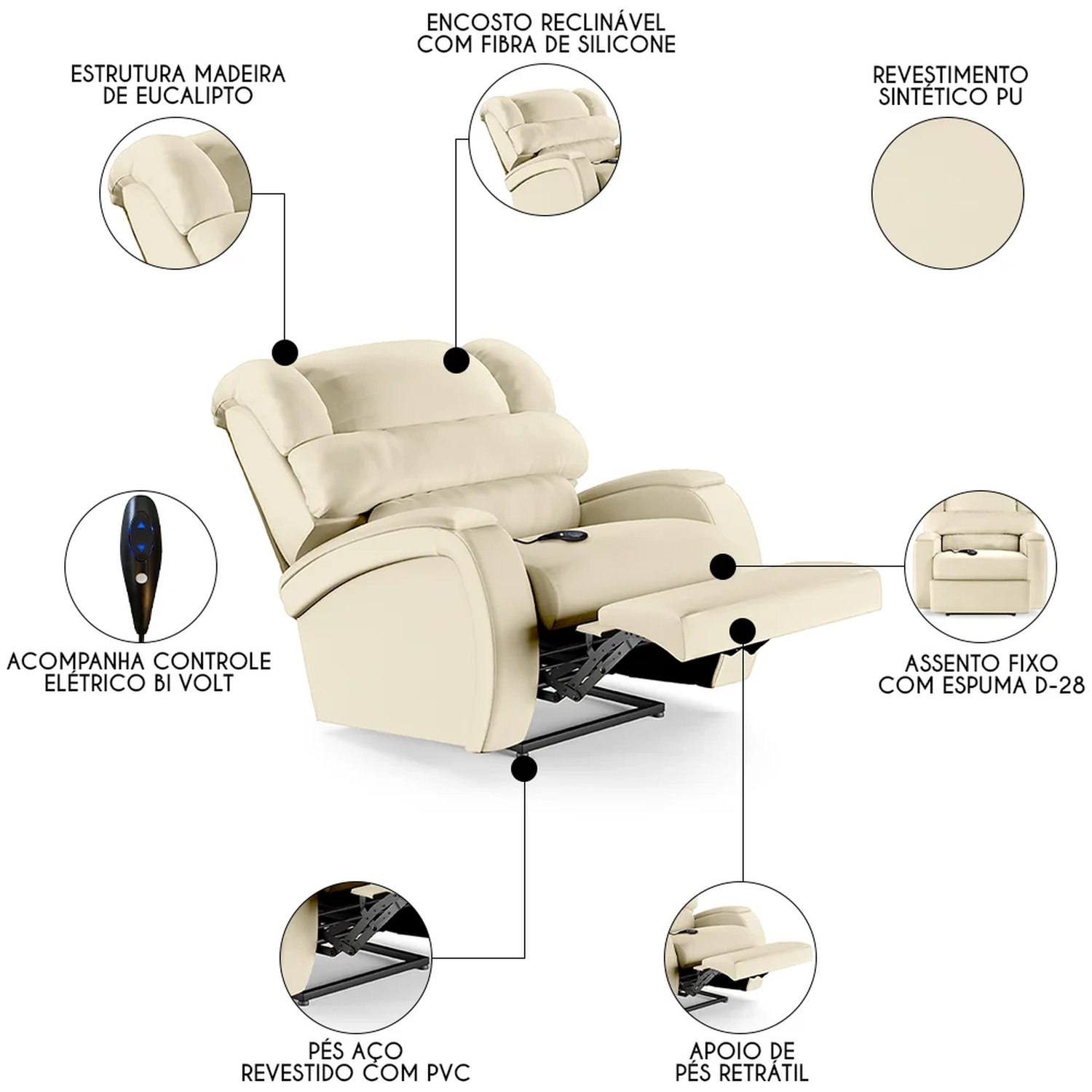 ENCOSTO RECLINÁVEL COM FIBRA DE SILICONE

ESTRUTURA MADEIRA DE EUCALIPTO

REVESTIMENTO SINTÉTICO PU

ACOMPANHA CONTROLE ELÉTRICO BI VOLT

ASSENTO FIXO COM ESPUMA D-28

PÉS AÇO REVESTIDO COM PVC

APOIO DE PÉS RETRÁTIL