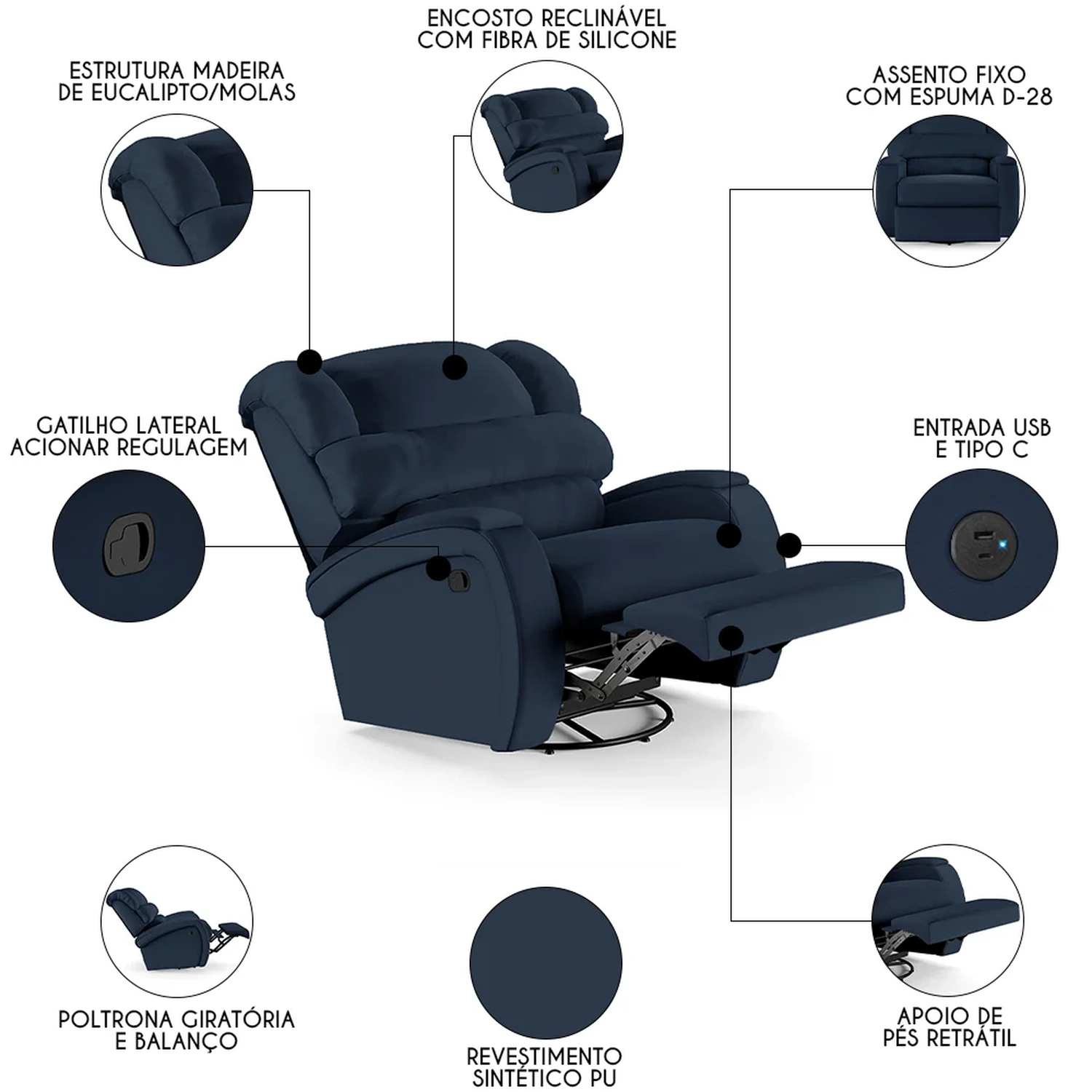 ENCOSTO RECLINÁVEL COM FIBRA DE SILICONE

ESTRUTURA MADEIRA DE EUCALIPTO/MOLAS

ASSENTO FIXO COM ESPUMA D-28

GATILHO LATERAL ACIONAR REGULAGEM

ENTRADA USB E TIPO C

POLTRONA GIRATÓRIA E BALANÇO

REVESTIMENTO SINTÉTICO PU

APOIO DE PÉS RETRÁTIL