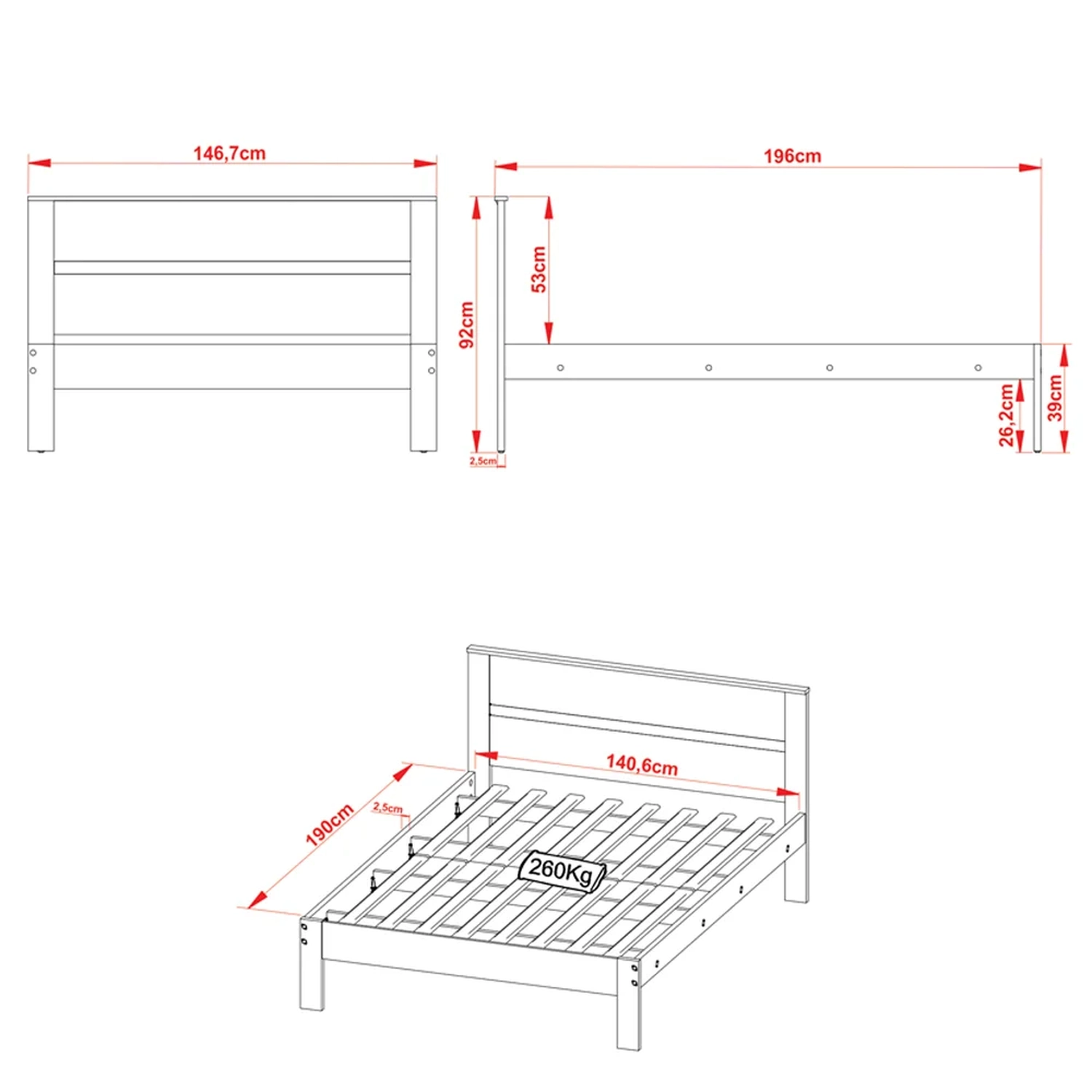 146,7cm

196cm

92cm

53cm

2,5cm

26,2cm

39cm

140,6cm

190cm

2,5cm

260Kg