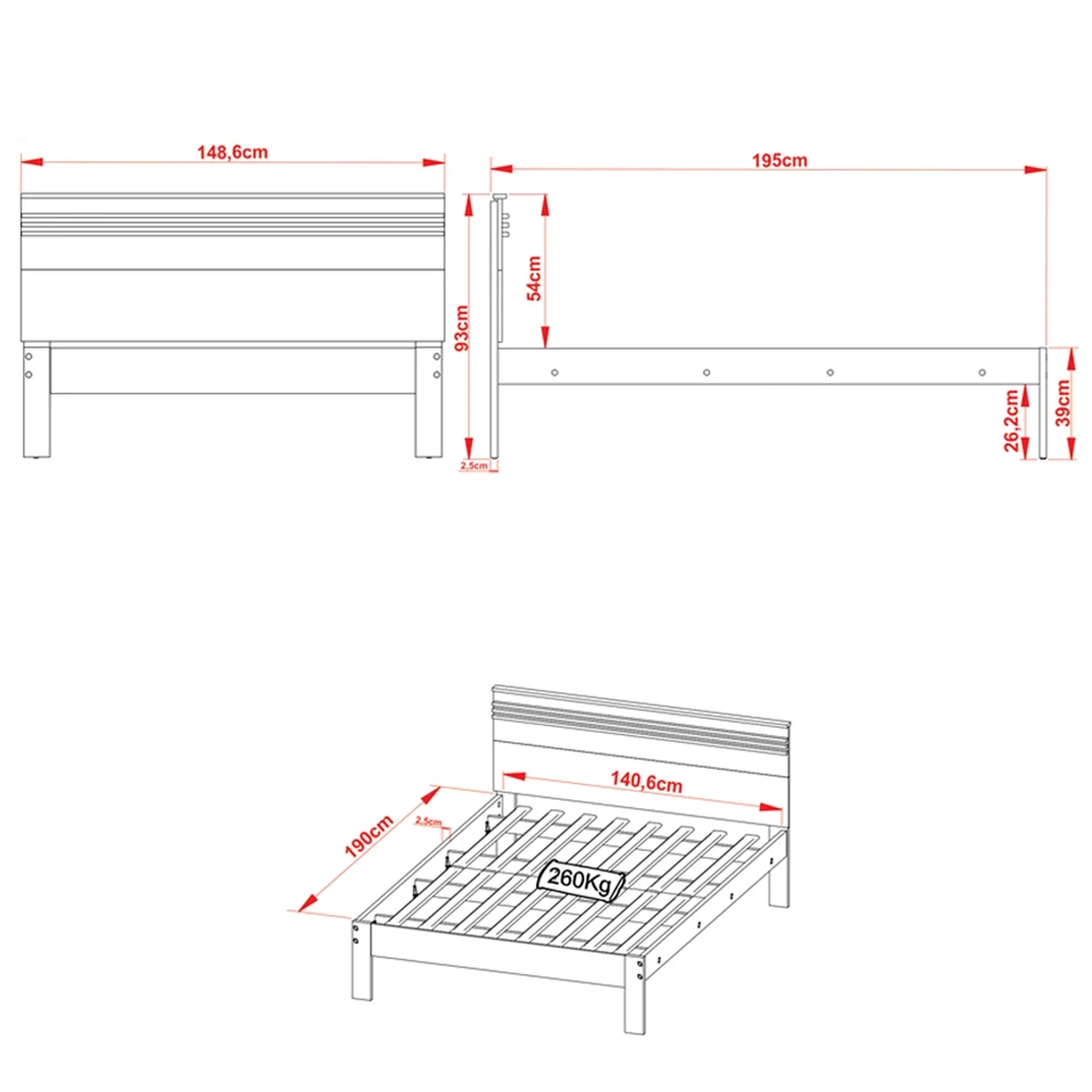 148,6cm

195cm

93cm

54cm

2,5cm

26,2cm

39cm

140,6cm

190cm

2,5cm

260Kg