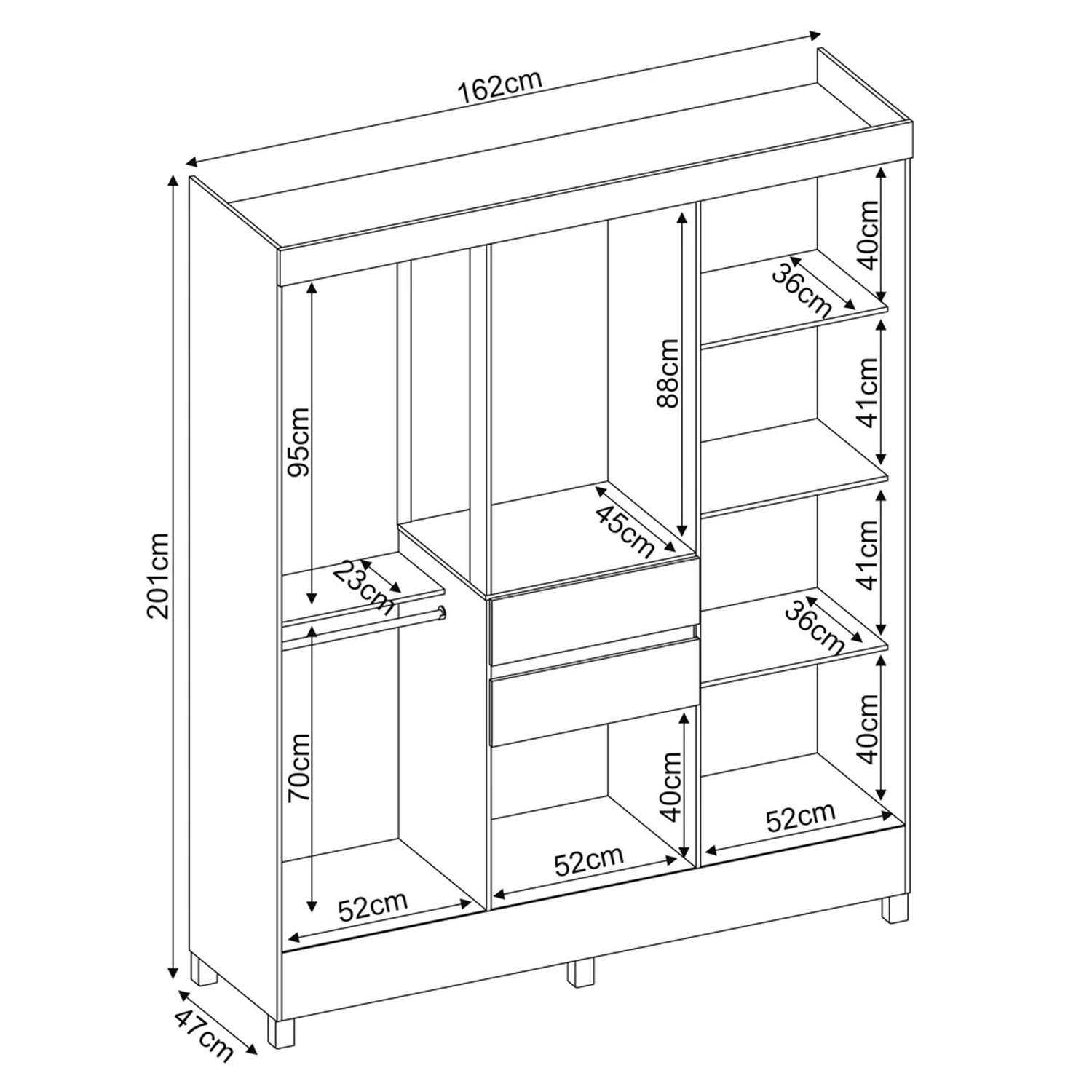 162cm

201cm

47cm

95cm

23cm

70cm

52cm

88cm

45cm

40cm

52cm

40cm

36cm

41cm

41cm

36cm

40cm

52cm