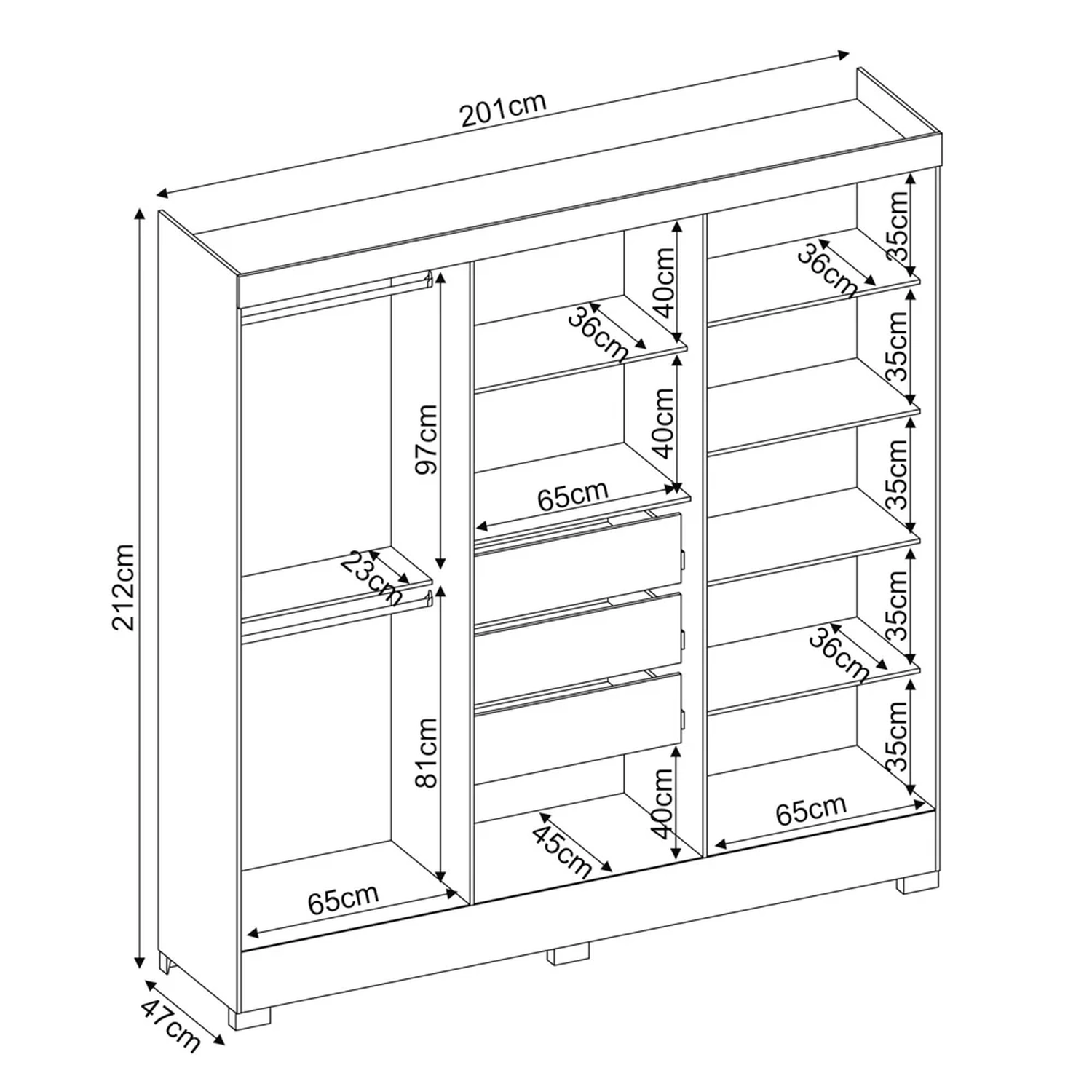 201cm
212cm
47cm
97cm
23cm
81cm
65cm
40cm
36cm
40cm
65cm
40cm
45cm
35cm
36cm
35cm
35cm
35cm
36cm
35cm
65cm