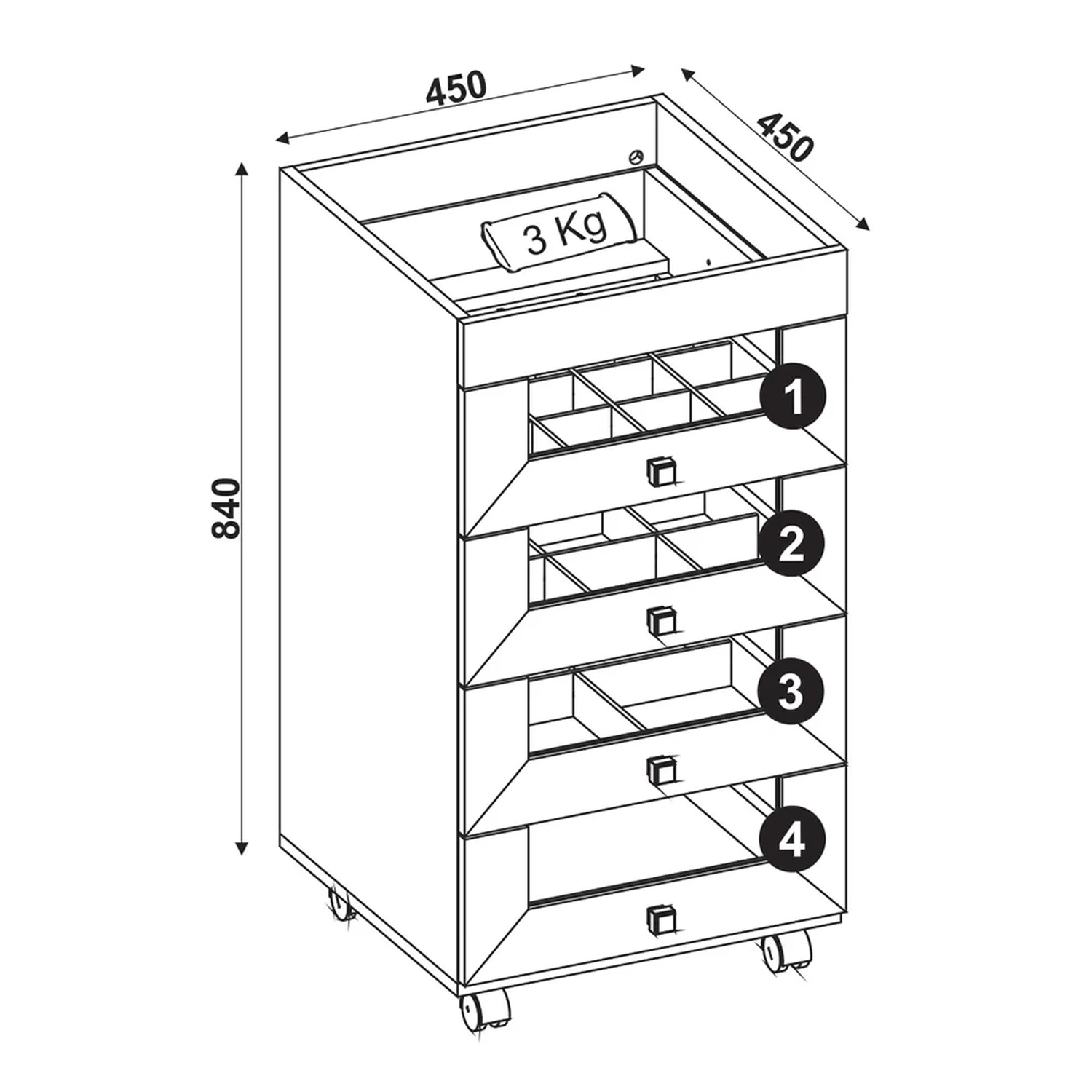 450

450

840

3 Kg

1

2

3

4