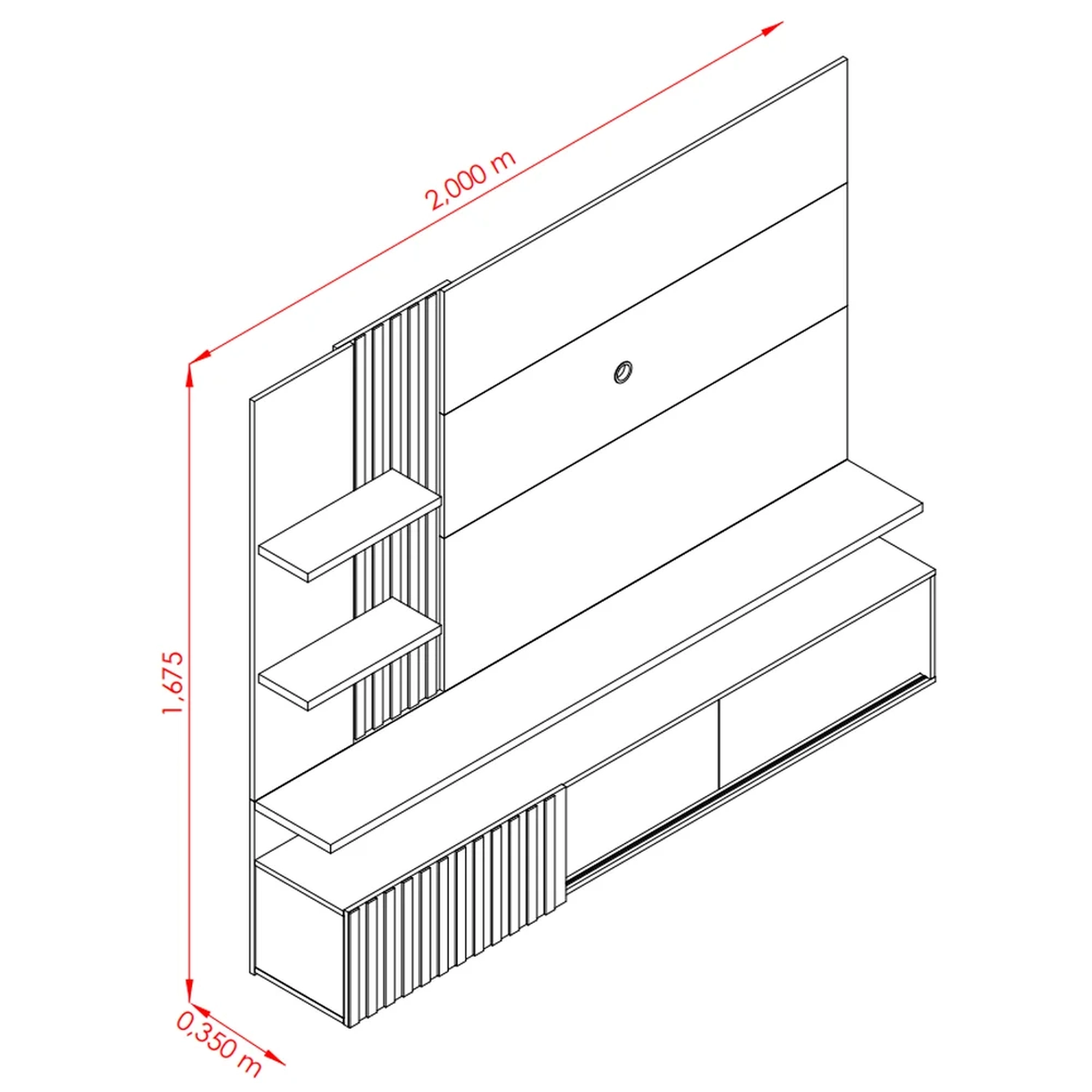 2,000 m

1,675

0,350 m