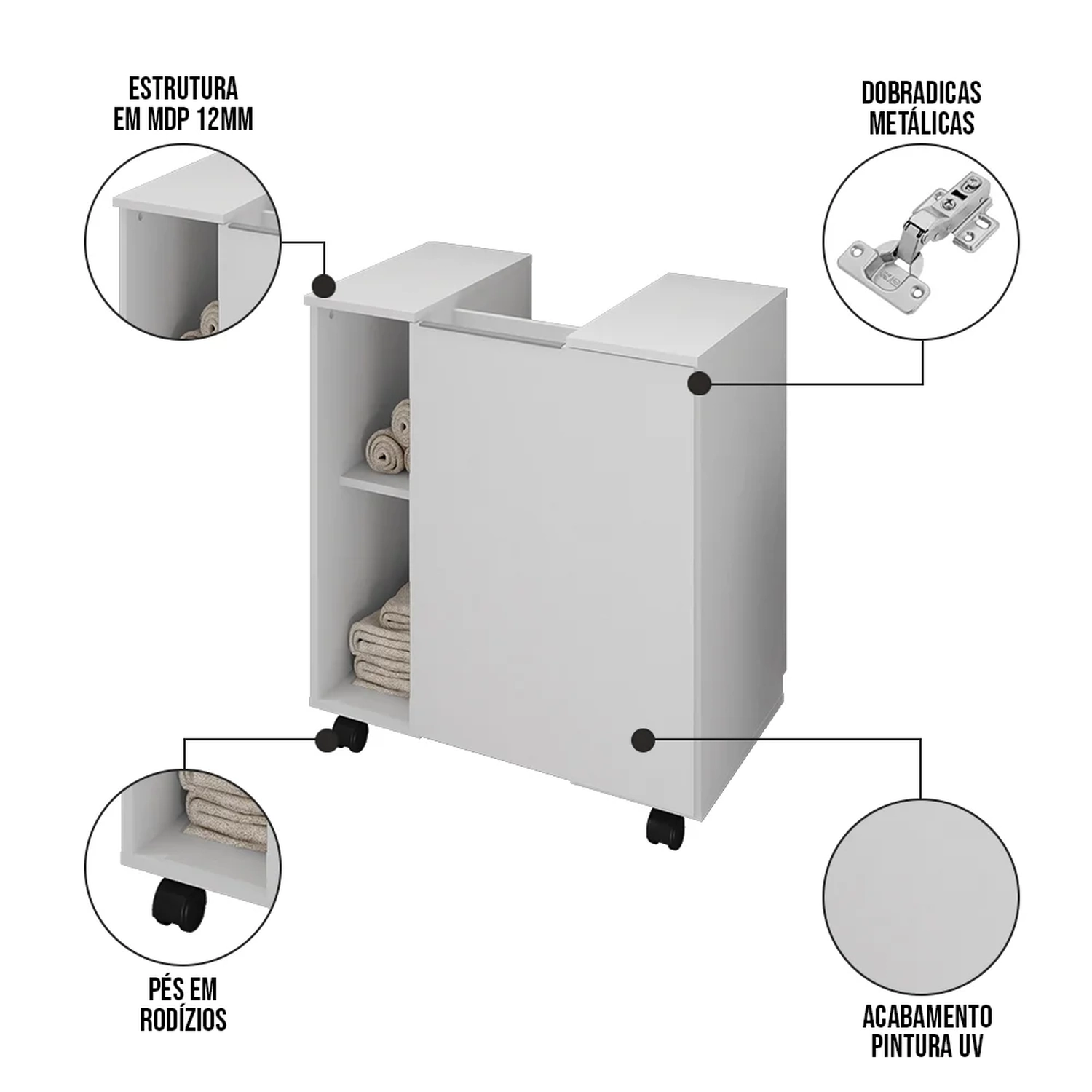 ESTRUTURA EM MDP 12MM

DOBRADICAS METÁLICAS

PÉS EM RODÍZIOS

ACABAMENTO PINTURA UV