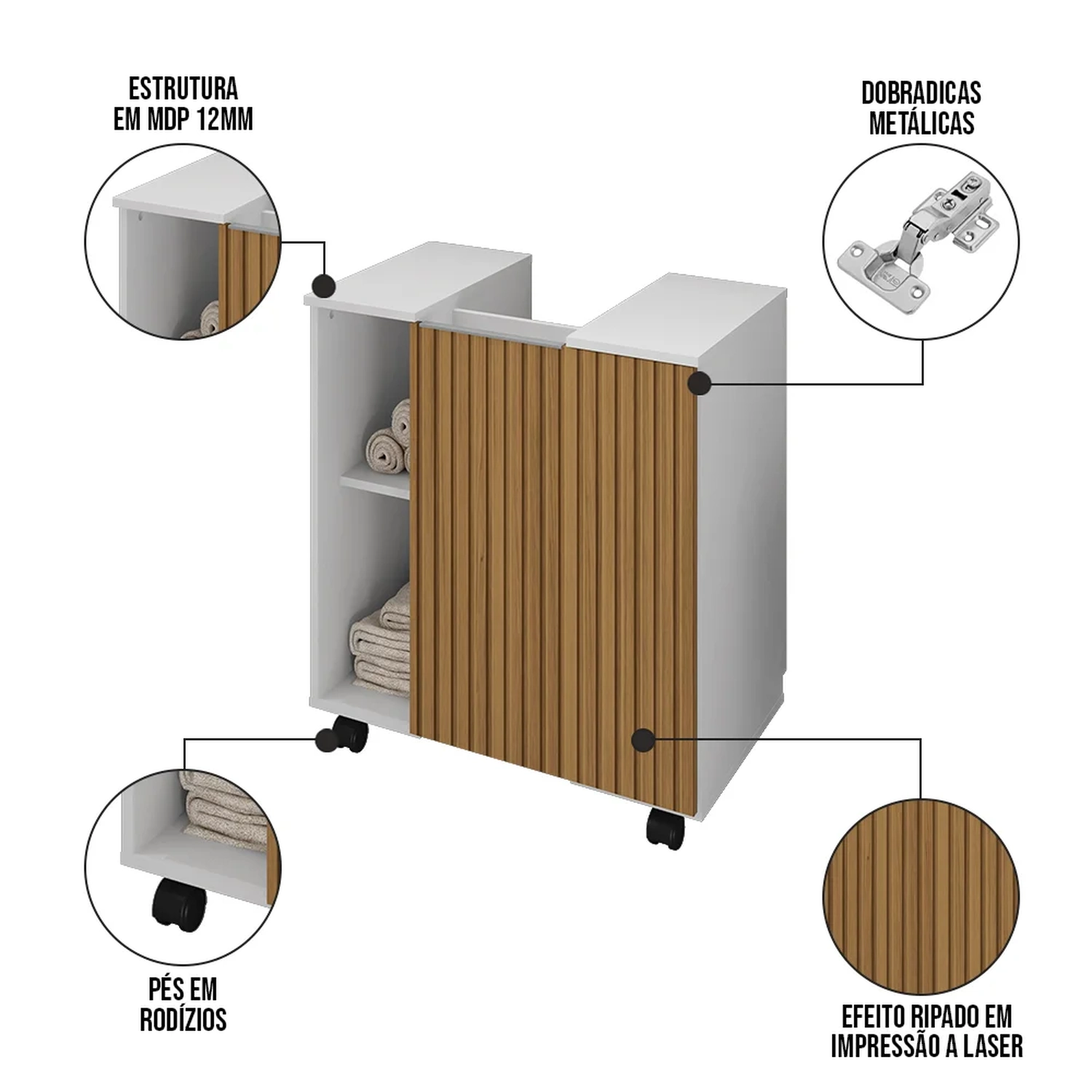 ESTRUTURA
EM MDP 12MM

DOBRADICAS
METÁLICAS

PÉS EM
RODÍZIOS

EFEITO RIPADO EM
IMPRESSÃO A LASER