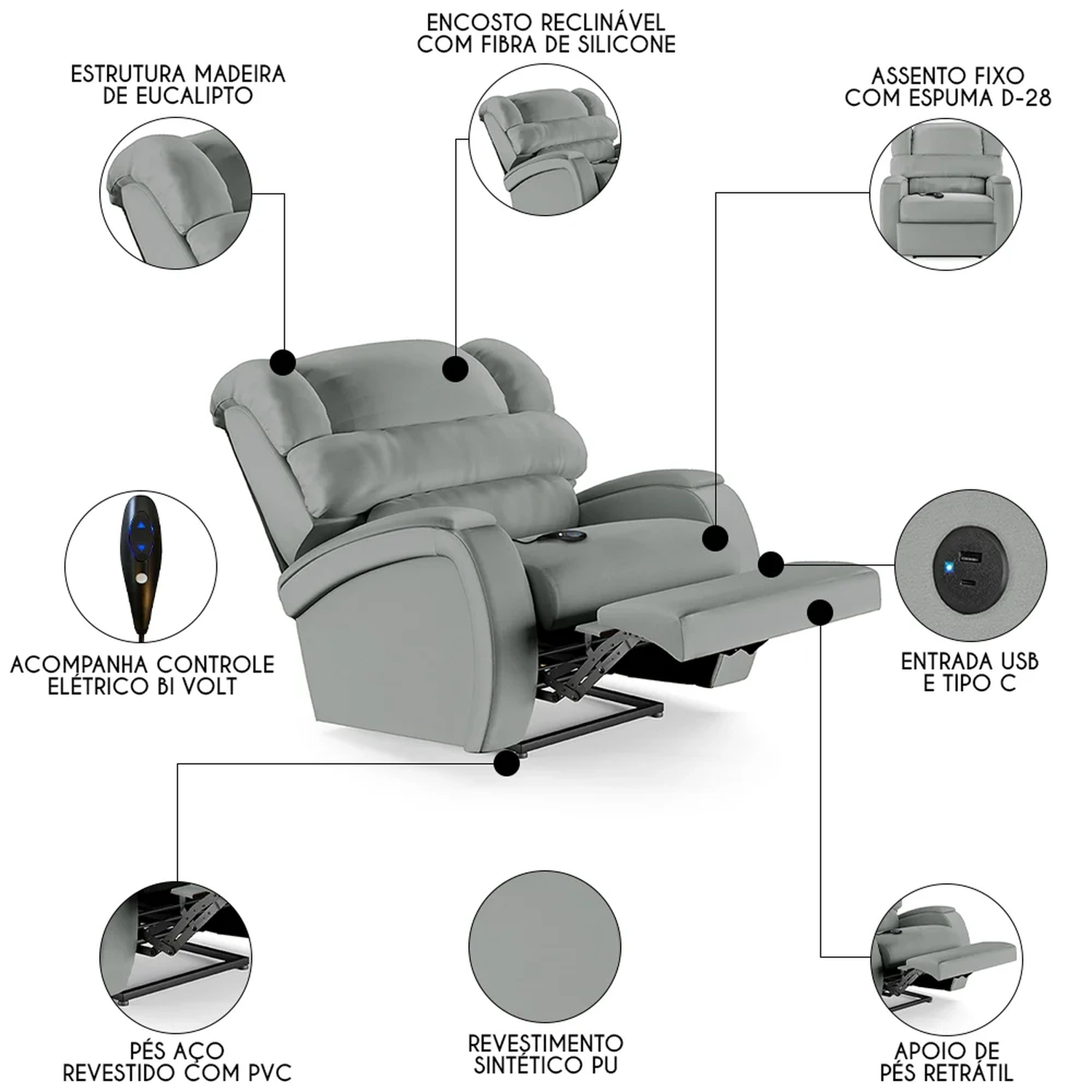 ENCOSTO RECLINÁVEL COM FIBRA DE SILICONE

ESTRUTURA MADEIRA DE EUCALIPTO

ASSENTO FIXO COM ESPUMA D-28

ACOMPANHA CONTROLE ELÉTRICO BI VOLT

ENTRADA USB E TIPO C

PÉS AÇO REVESTIDO COM PVC

REVESTIMENTO SINTÉTICO PU

APOIO DE PÉS RETRÁTIL