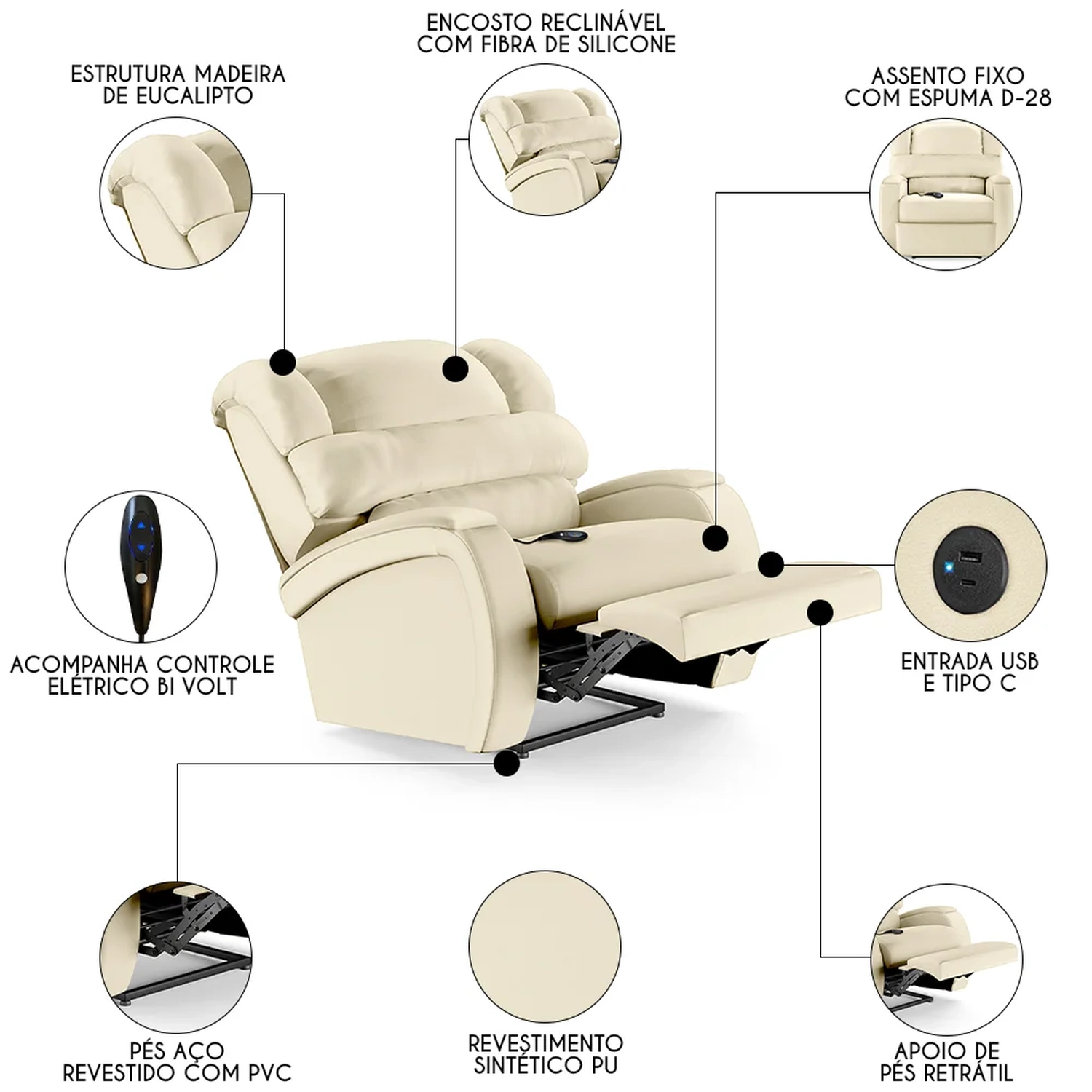 ENCOSTO RECLINÁVEL COM FIBRA DE SILICONE

ESTRUTURA MADEIRA DE EUCALIPTO

ASSENTO FIXO COM ESPUMA D-28

ACOMPANHA CONTROLE ELÉTRICO BI VOLT

ENTRADA USB E TIPO C

PÉS AÇO REVESTIDO COM PVC

REVESTIMENTO SINTÉTICO PU

APOIO DE PÉS RETRÁTIL