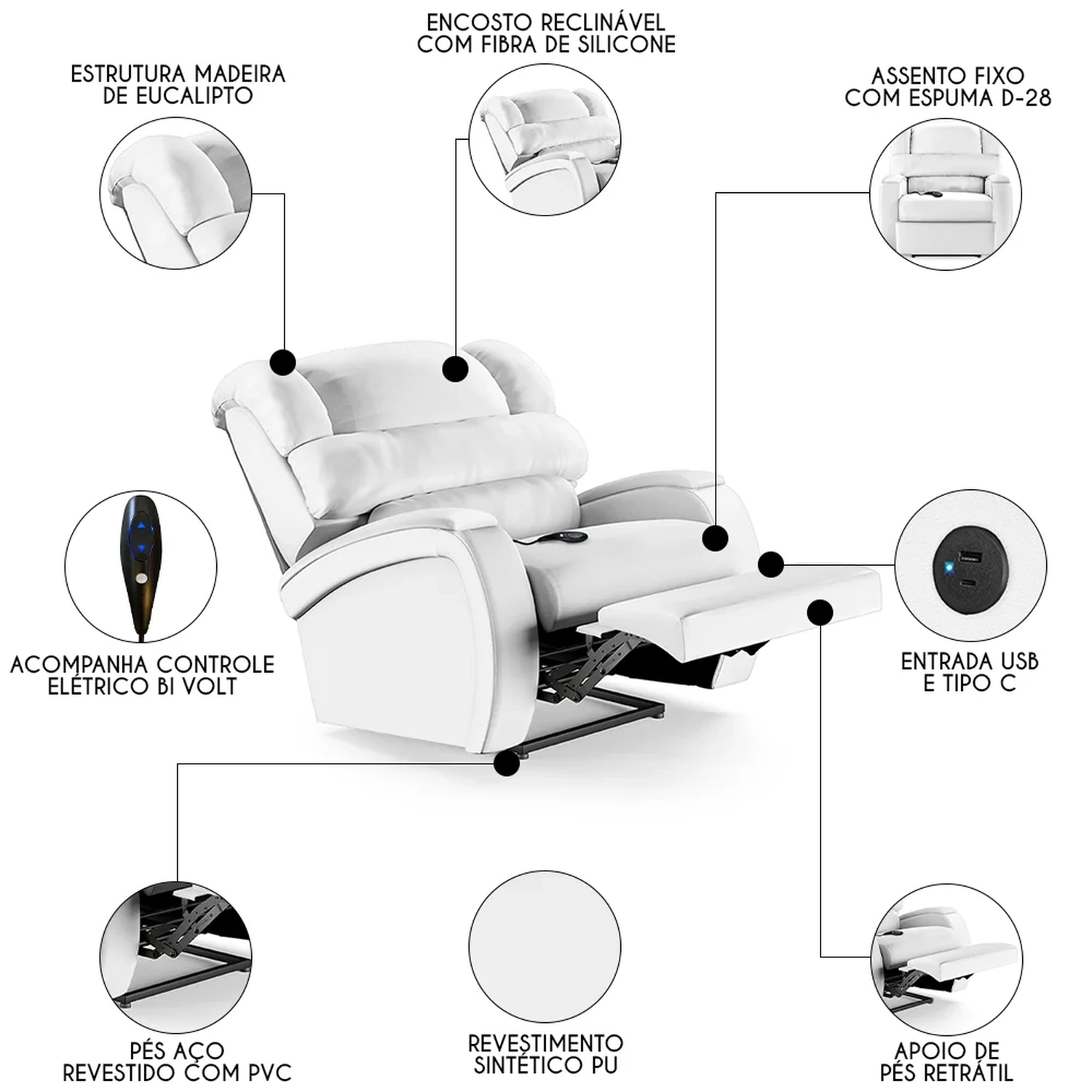 ENCOSTO RECLINÁVEL
COM FIBRA DE SILICONE

ESTRUTURA MADEIRA
DE EUCALIPTO

ASSENTO FIXO
COM ESPUMA D-28

ACOMPANHA CONTROLE
ELÉTRICO BI VOLT

ENTRADA USB
E TIPO C

PÉS AÇO
REVESTIDO COM PVC

REVESTIMENTO
SINTÉTICO PU

APOIO DE
PÉS RETRÁTIL