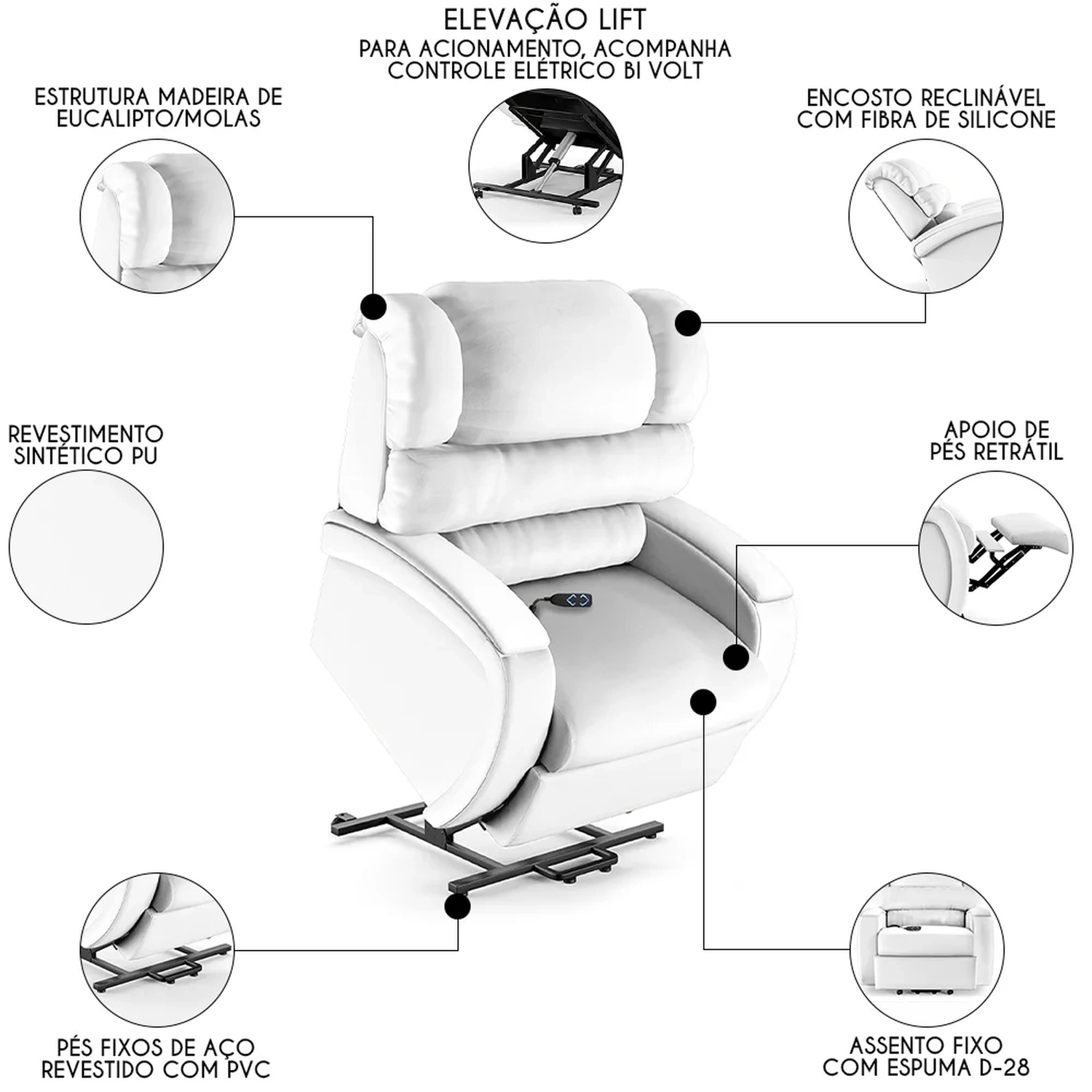 ELEVAÇÃO LIFT
PARA ACIONAMENTO, ACOMPANHA CONTROLE ELÉTRICO BI VOLT

ESTRUTURA MADEIRA DE EUCALIPTO/MOLAS

ENCOSTO RECLINÁVEL COM FIBRA DE SILICONE

REVESTIMENTO SINTÉTICO PU

APOIO DE PÉS RETRÁTIL

PÉS FIXOS DE AÇO REVESTIDO COM PVC

ASSENTO FIXO COM ESPUMA D-28