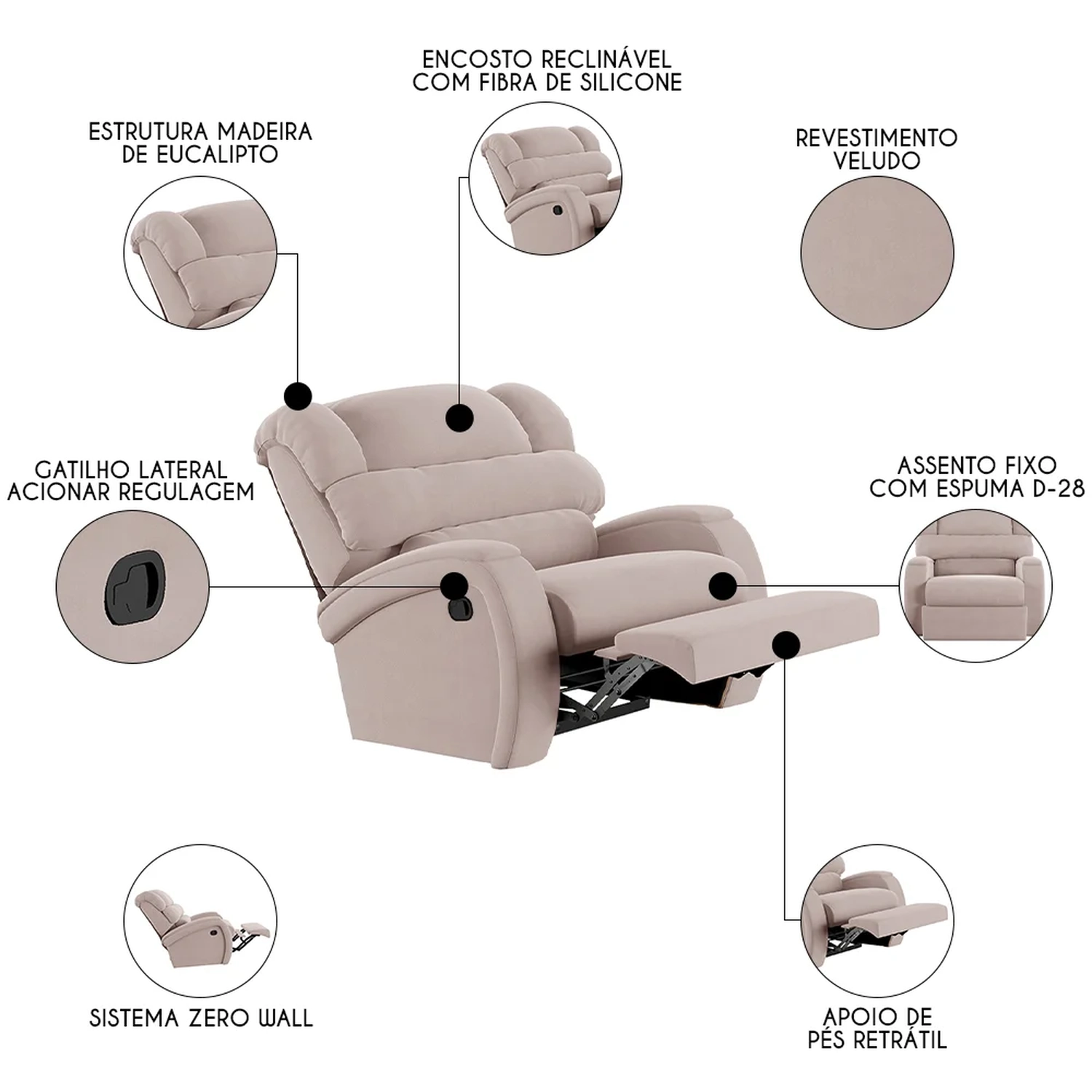 ENCOSTO RECLINÁVEL
COM FIBRA DE SILICONE

ESTRUTURA MADEIRA
DE EUCALIPTO

REVESTIMENTO
VELUDO

GATILHO LATERAL
ACIONAR REGULAGEM

ASSENTO FIXO
COM ESPUMA D-28

SISTEMA ZERO WALL

APOIO DE
PÉS RETRÁTIL