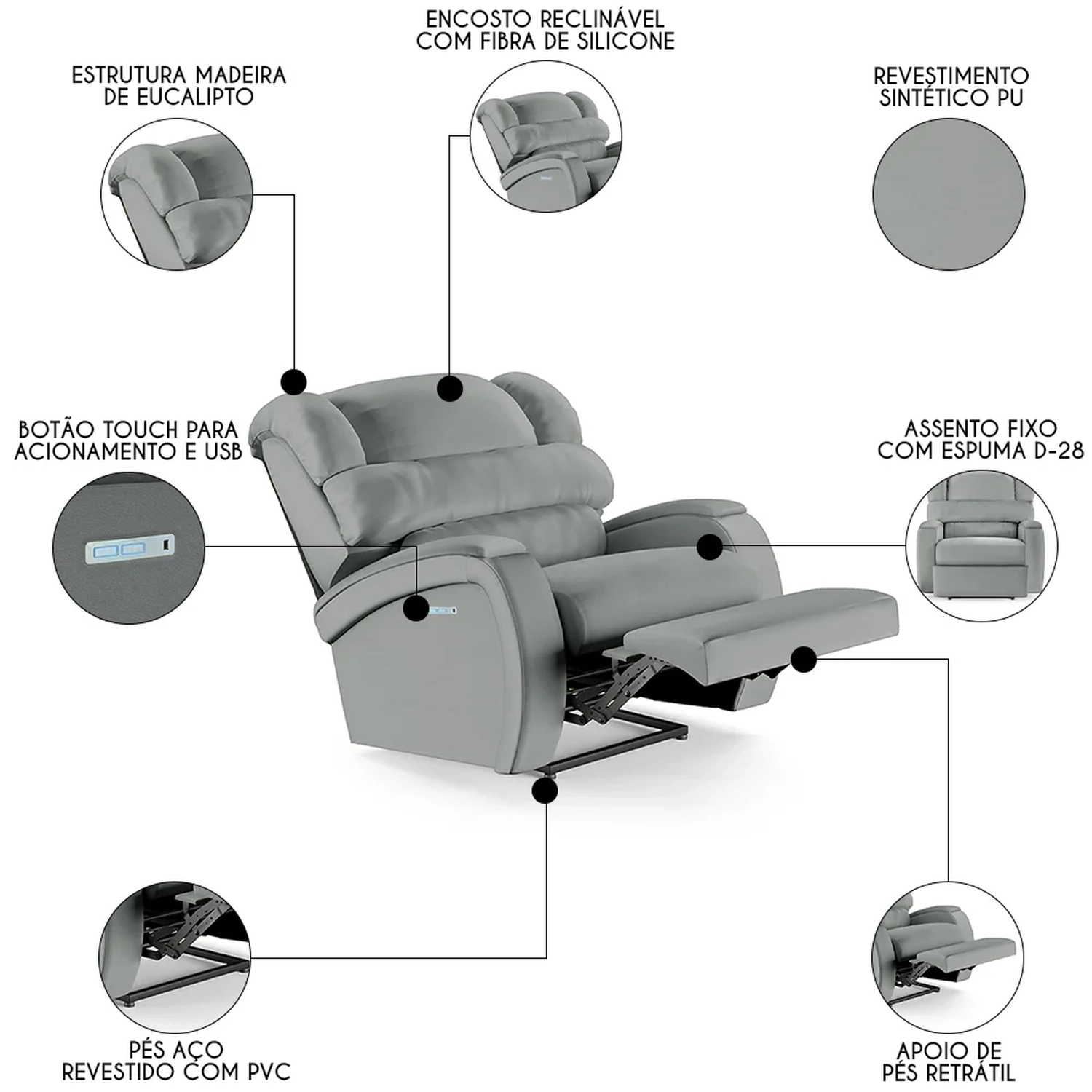 ENCOSTO RECLINÁVEL COM FIBRA DE SILICONE

ESTRUTURA MADEIRA DE EUCALIPTO

REVESTIMENTO SINTÉTICO PU

BOTÃO TOUCH PARA ACIONAMENTO E USB

ASSENTO FIXO COM ESPUMA D-28

PÉS AÇO REVESTIDO COM PVC

APOIO DE PÉS RETRÁTIL