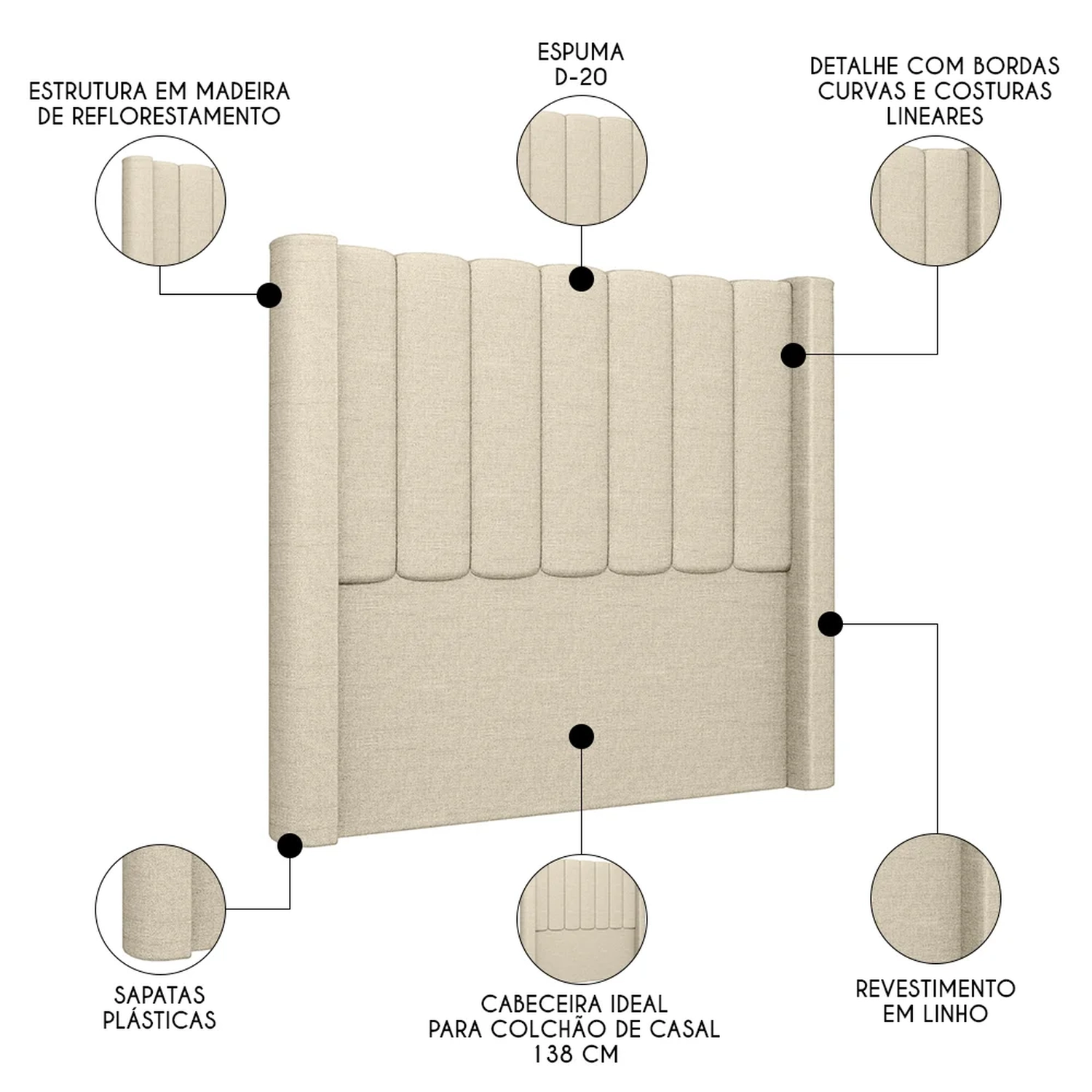 ESTRUTURA EM MADEIRA DE REFLORESTAMENTO

ESPUMA D-20

DETALHE COM BORDAS CURVAS E COSTURAS LINEARES

SAPATAS PLÁSTICAS

CABECEIRA IDEAL PARA COLCHÃO DE CASAL 138 CM

REVESTIMENTO EM LINHO