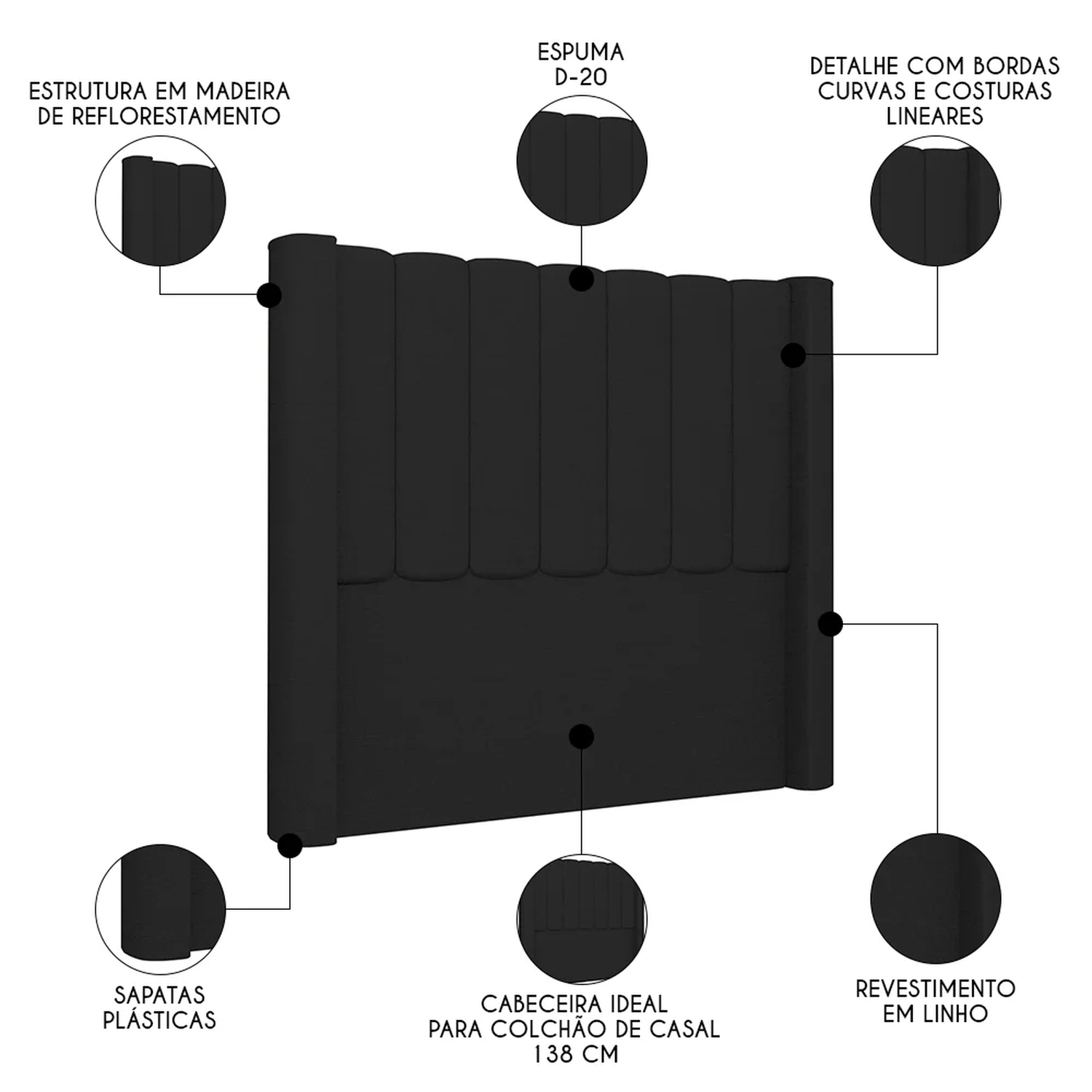 ESTRUTURA EM MADEIRA
DE REFLORESTAMENTO

ESPUMA
D-20

DETALHE COM BORDAS
CURVAS E COSTURAS
LINEARES

SAPATAS
PLÁSTICAS

CABECEIRA IDEAL
PARA COLCHÃO DE CASAL
138 CM

REVESTIMENTO
EM LINHO