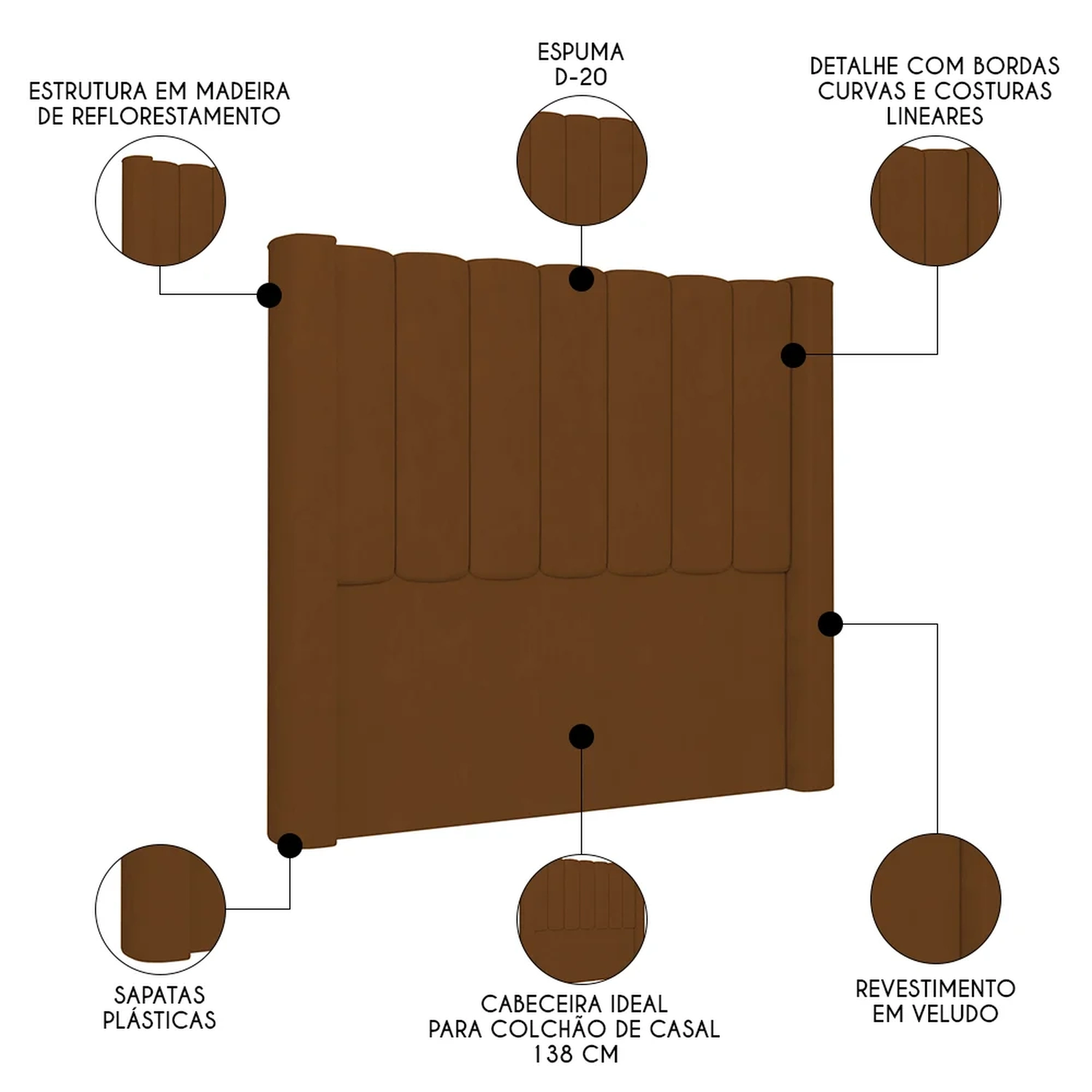 ESTRUTURA EM MADEIRA DE REFLORESTAMENTO

ESPUMA D-20

DETALHE COM BORDAS CURVAS E COSTURAS LINEARES

SAPATAS PLÁSTICAS

CABECEIRA IDEAL PARA COLCHÃO DE CASAL 138 CM

REVESTIMENTO EM VELUDO