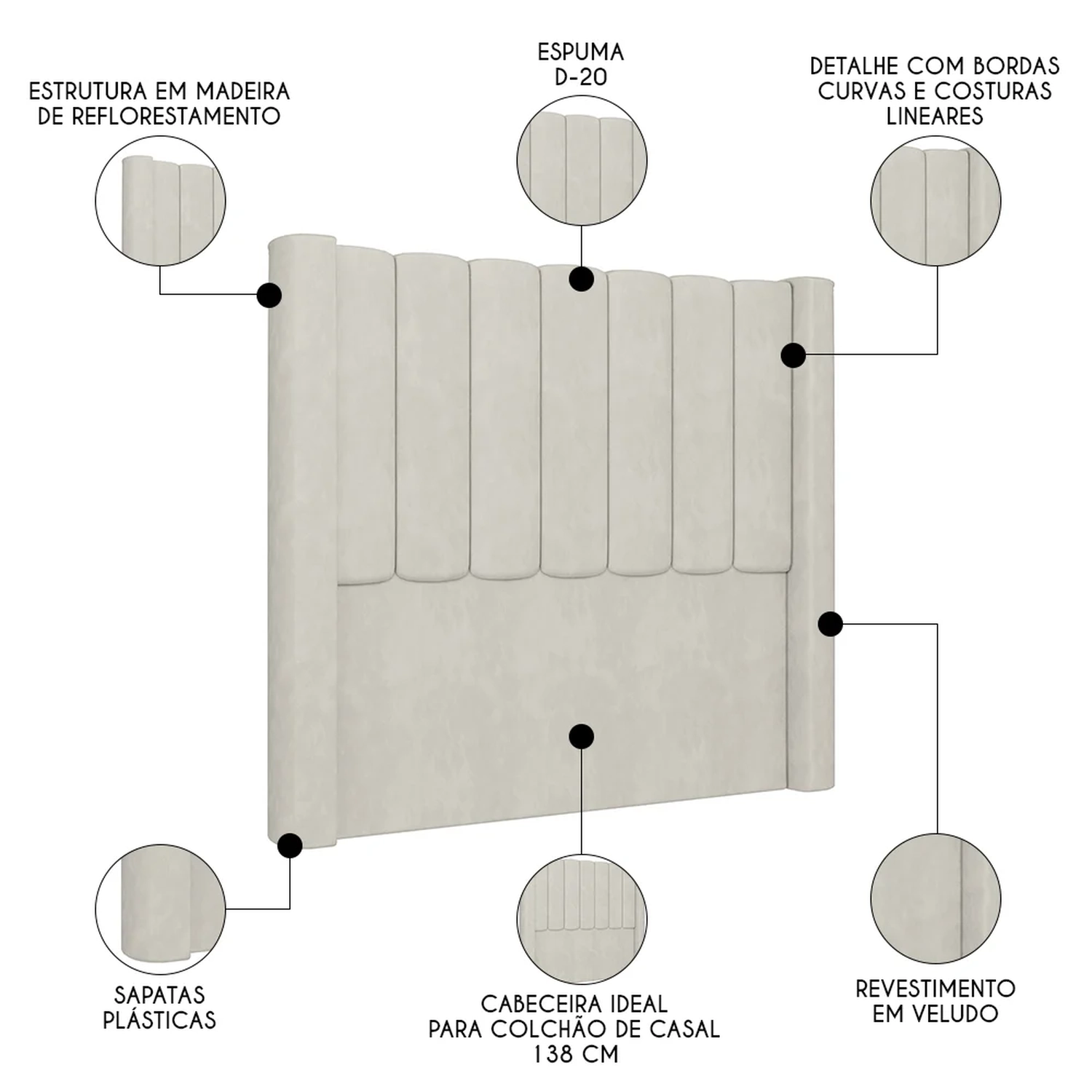 ESTRUTURA EM MADEIRA DE REFLORESTAMENTO

ESPUMA D-20

DETALHE COM BORDAS CURVAS E COSTURAS LINEARES

SAPATAS PLÁSTICAS

CABECEIRA IDEAL PARA COLCHÃO DE CASAL 138 CM

REVESTIMENTO EM VELUDO