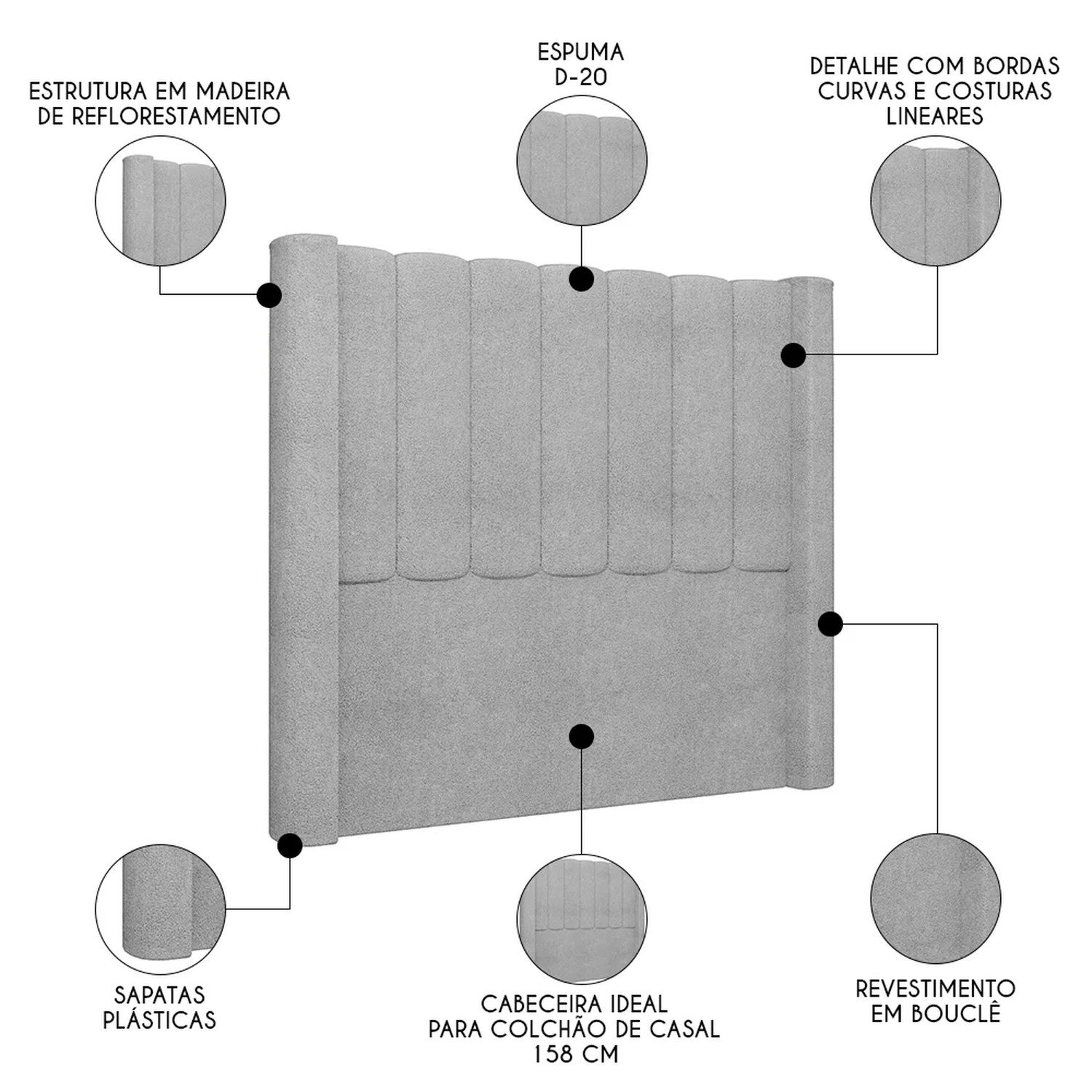 ESTRUTURA EM MADEIRA DE REFLORESTAMENTO

ESPUMA D-20

DETALHE COM BORDAS CURVAS E COSTURAS LINEARES

SAPATAS PLÁSTICAS

CABECEIRA IDEAL PARA COLCHÃO DE CASAL 158 CM

REVESTIMENTO EM BOUCLÊ