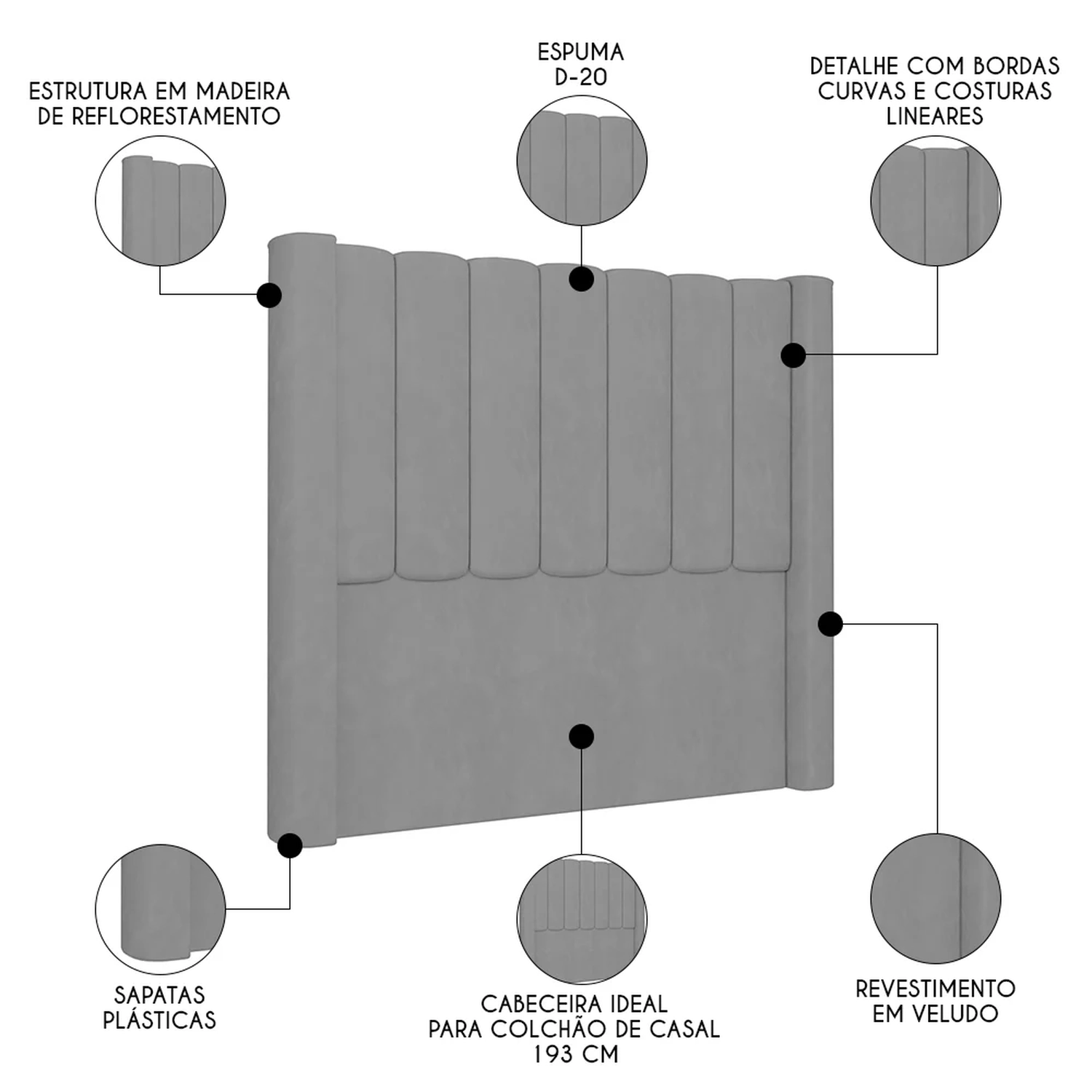 ESTRUTURA EM MADEIRA DE REFLORESTAMENTO

ESPUMA D-20

DETALHE COM BORDAS CURVAS E COSTURAS LINEARES

SAPATAS PLÁSTICAS

CABECEIRA IDEAL PARA COLCHÃO DE CASAL 193 CM

REVESTIMENTO EM VELUDO