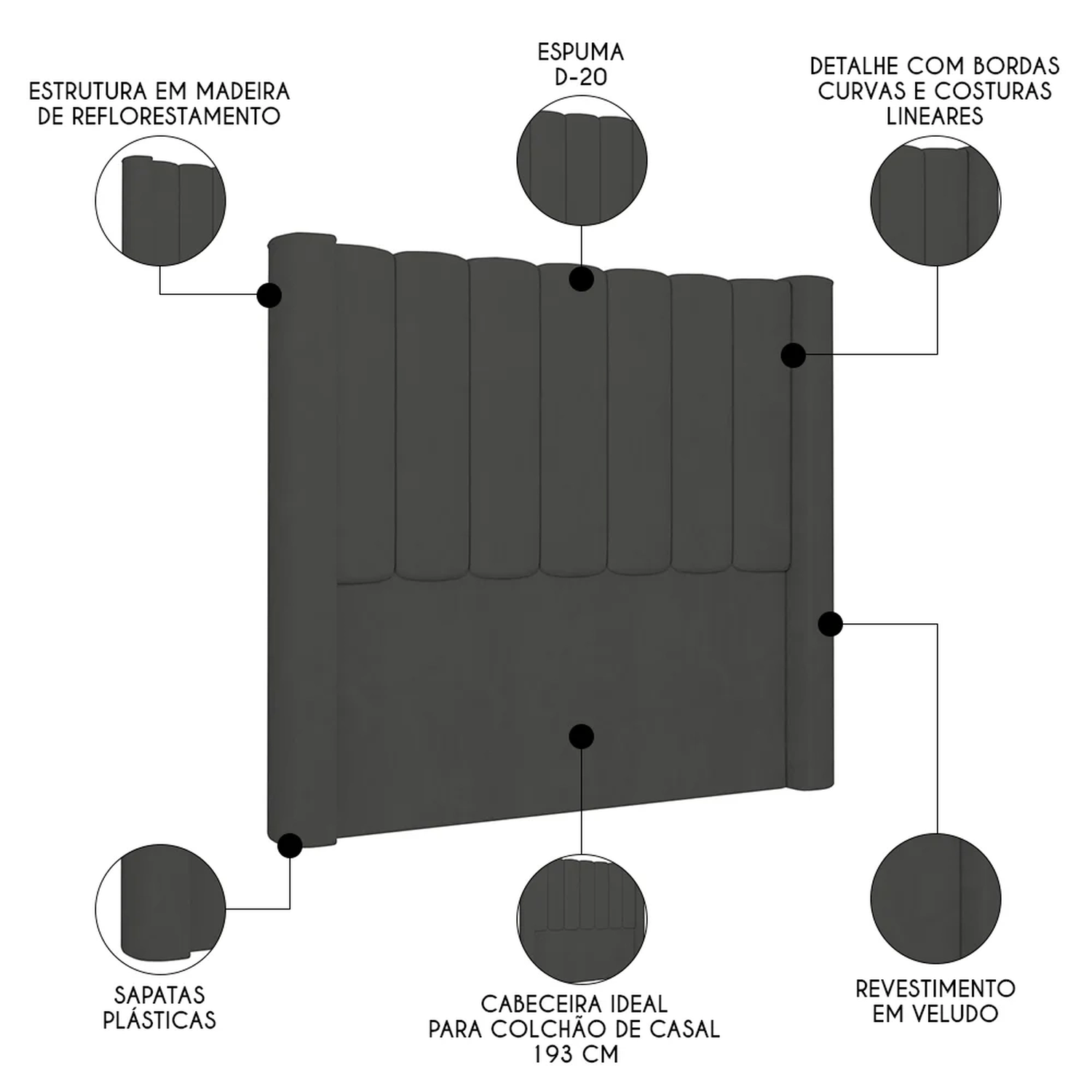 ESTRUTURA EM MADEIRA DE REFLORESTAMENTO

ESPUMA D-20

DETALHE COM BORDAS CURVAS E COSTURAS LINEARES

SAPATAS PLÁSTICAS

CABECEIRA IDEAL PARA COLCHÃO DE CASAL 193 CM

REVESTIMENTO EM VELUDO