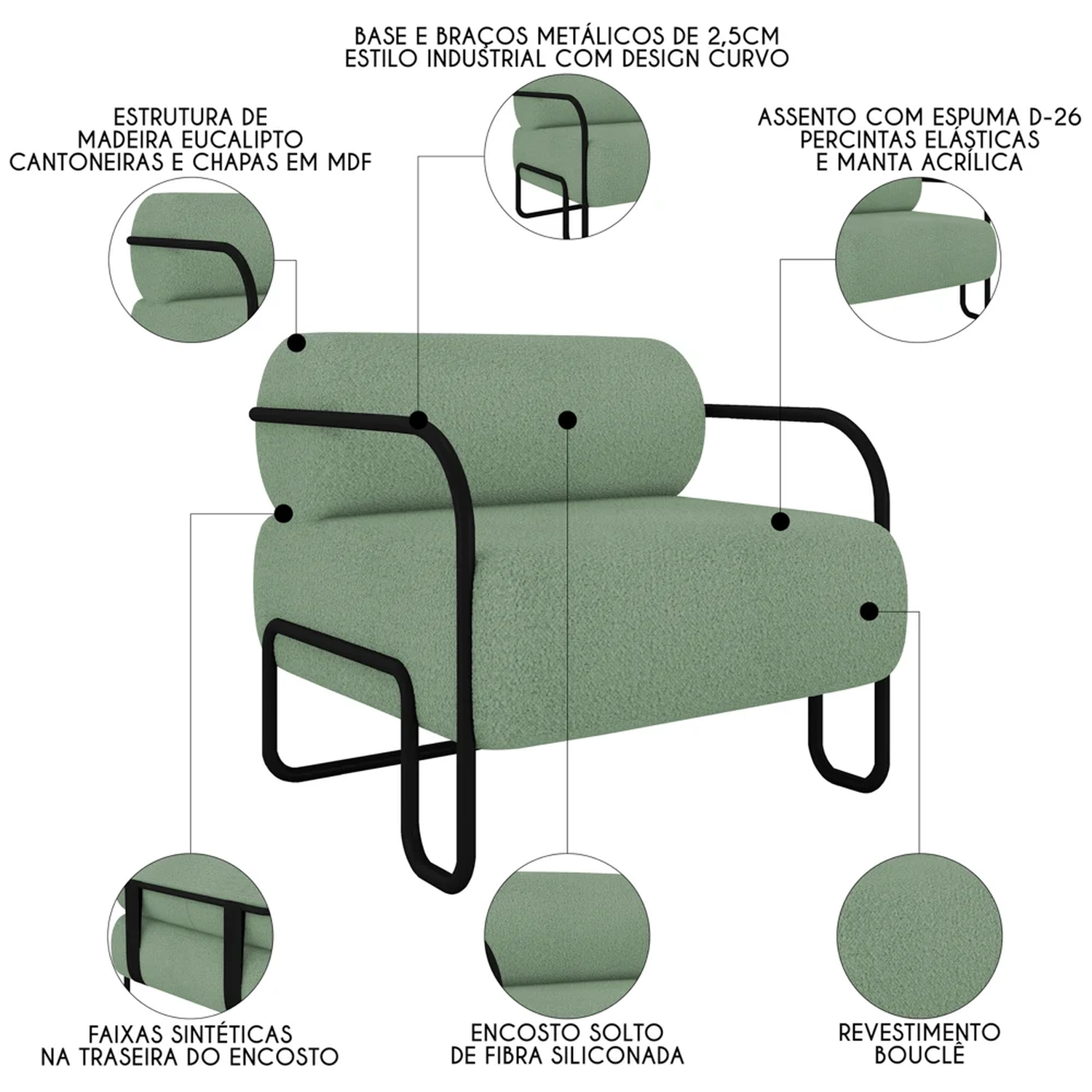 BASE E BRAÇOS METÁLICOS DE 2,5CM
ESTILO INDUSTRIAL COM DESIGN CURVO

ESTRUTURA DE
MADEIRA EUCALIPTO
CANTONEIRAS E CHAPAS EM MDF

ASSENTO COM ESPUMA D-26
PERCINTAS ELÁSTICAS
E MANTA ACRÍLICA

FAIXAS SINTÉTICAS
NA TRASEIRA DO ENCOSTO

ENCOSTO SOLTO
DE FIBRA SILICONADA

REVESTIMENTO
BOUCLÊ