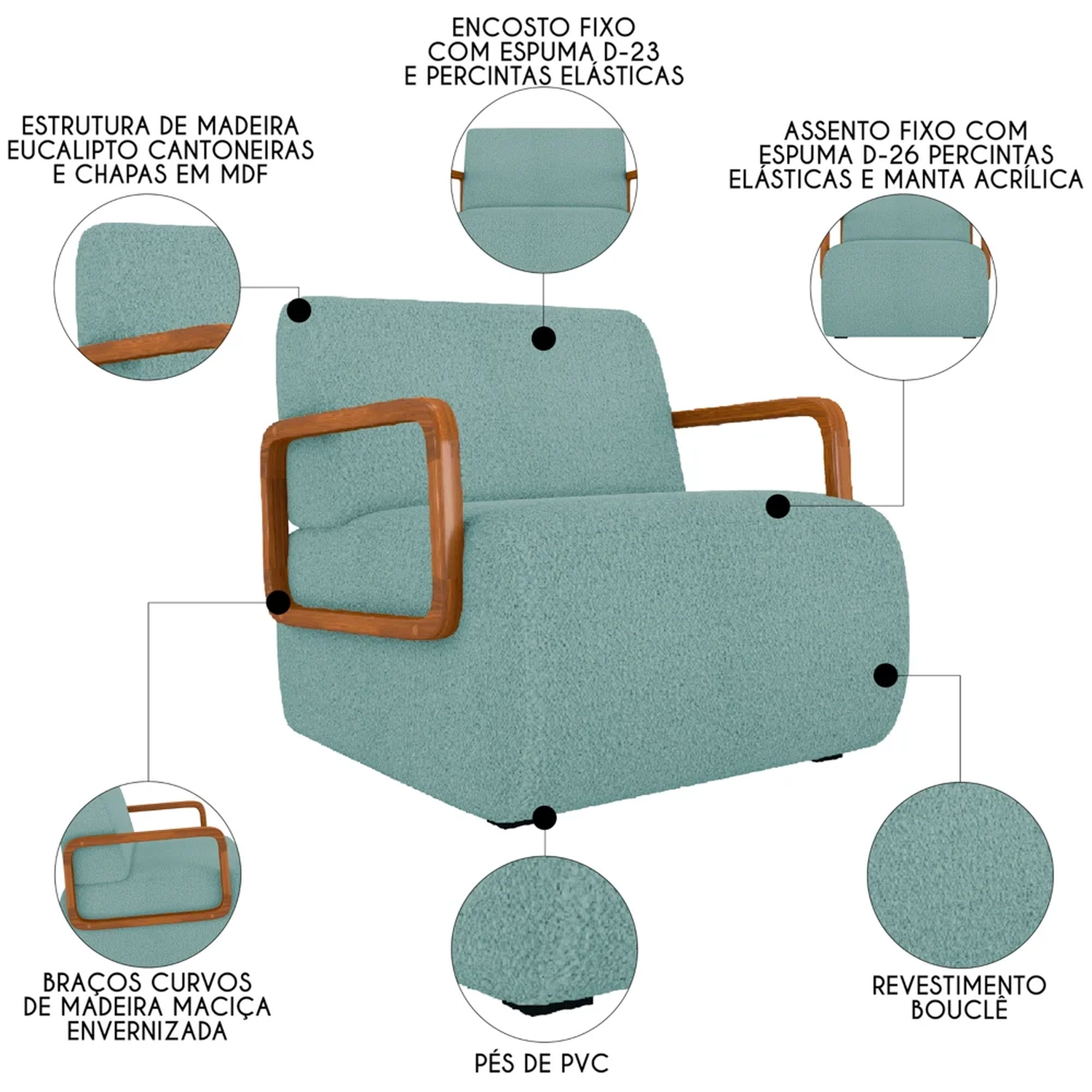 ENCOSTO FIXO COM ESPUMA D-23 E PERCINTAS ELÁSTICAS

ESTRUTURA DE MADEIRA EUCALIPTO CANTONEIRAS E CHAPAS EM MDF

ASSENTO FIXO COM ESPUMA D-26 PERCINTAS ELÁSTICAS E MANTA ACRÍLICA

BRAÇOS CURVOS DE MADEIRA MACIÇA ENVERNIZADA

PÉS DE PVC

REVESTIMENTO BOUCLÊ