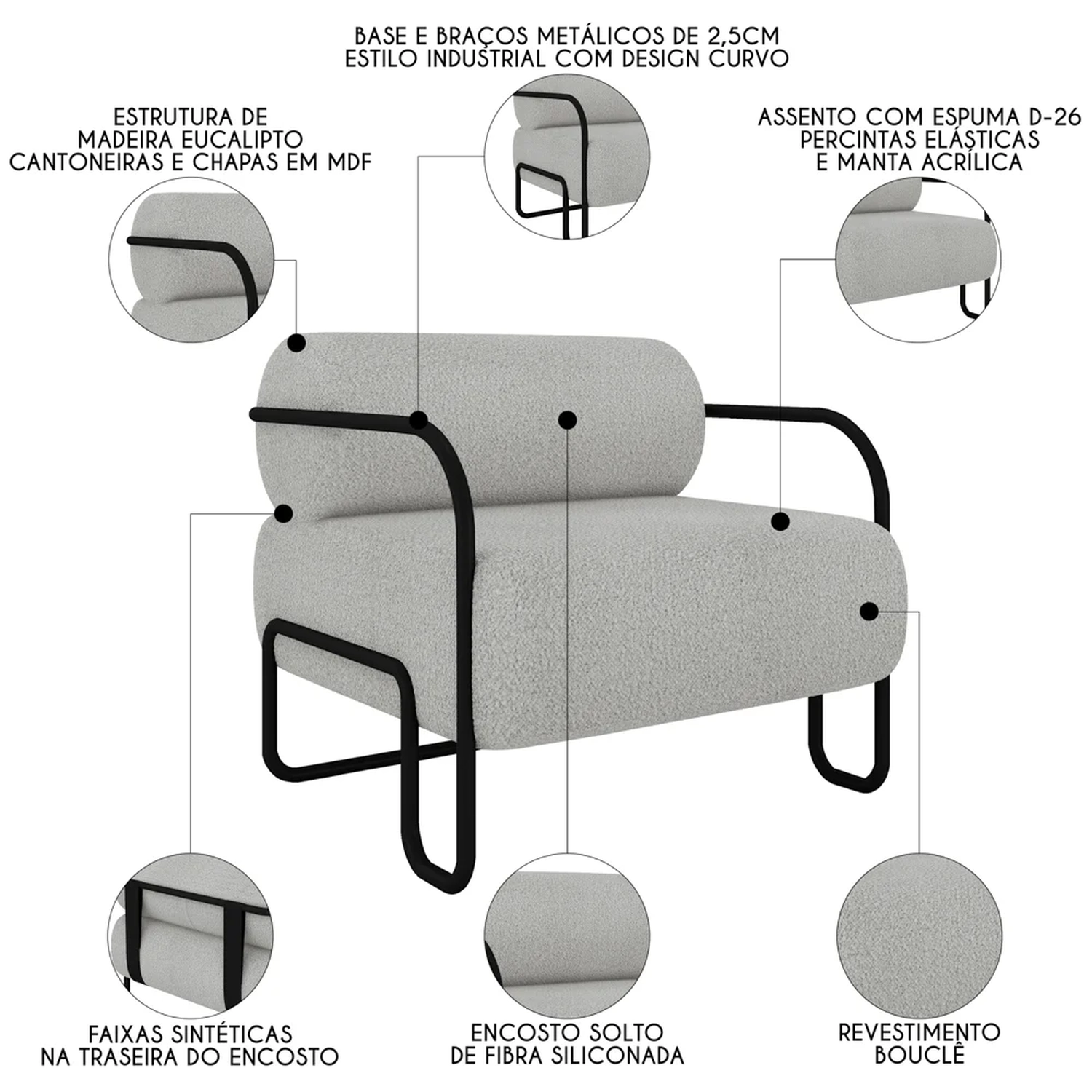 BASE E BRAÇOS METÁLICOS DE 2,5CM
ESTILO INDUSTRIAL COM DESIGN CURVO

ESTRUTURA DE
MADEIRA EUCALIPTO
CANTONEIRAS E CHAPAS EM MDF

ASSENTO COM ESPUMA D-26
PERCINTAS ELÁSTICAS
E MANTA ACRÍLICA

FAIXAS SINTÉTICAS
NA TRASEIRA DO ENCOSTO

ENCOSTO SOLTO
DE FIBRA SILICONADA

REVESTIMENTO
BOUCLÊ