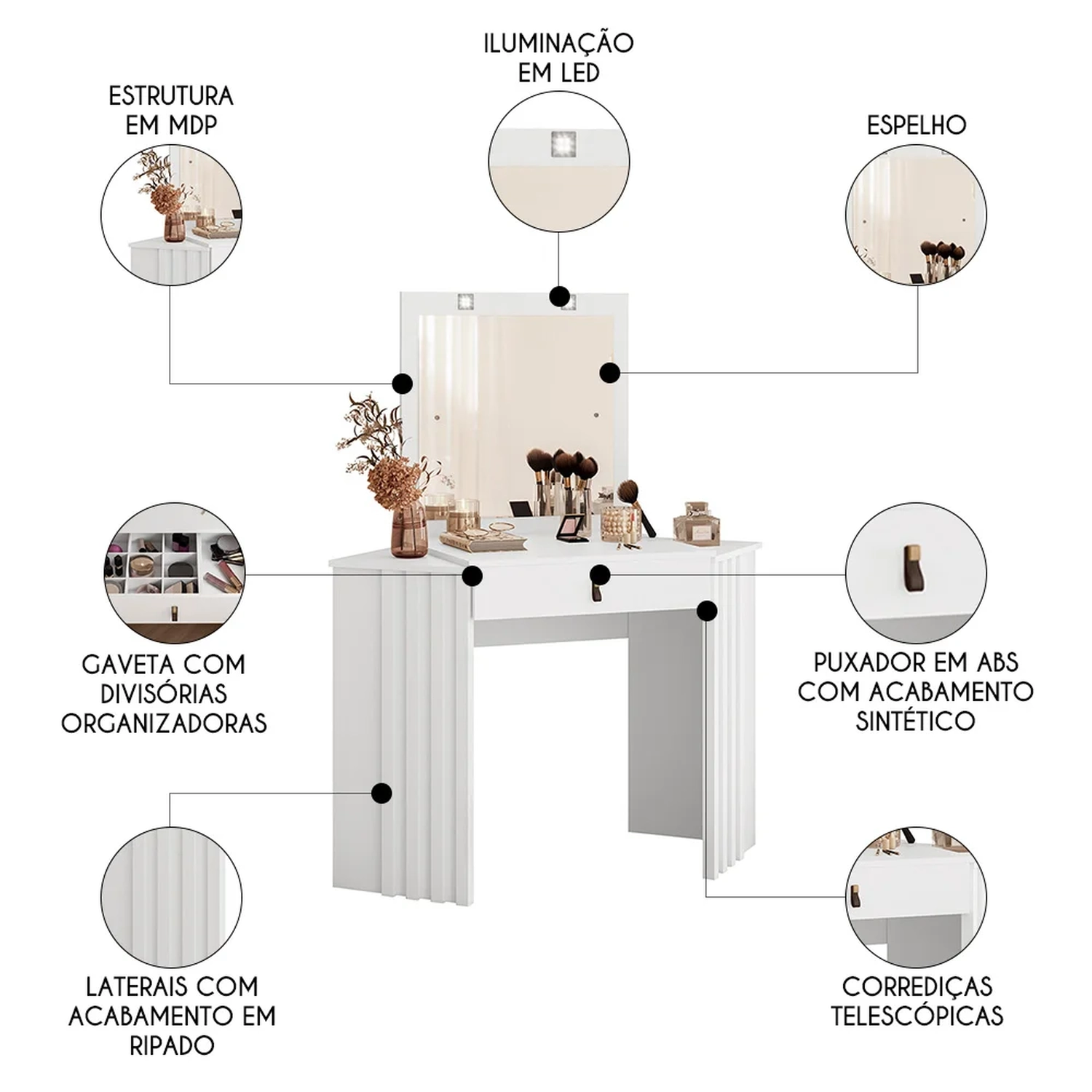 ILUMINAÇÃO EM LED

ESTRUTURA EM MDP

ESPELHO

GAVETA COM DIVISÓRIAS ORGANIZADORAS

PUXADOR EM ABS COM ACABAMENTO SINTÉTICO

LATERAIS COM ACABAMENTO EM RIPADO

CORREDIÇAS TELESCÓPICAS