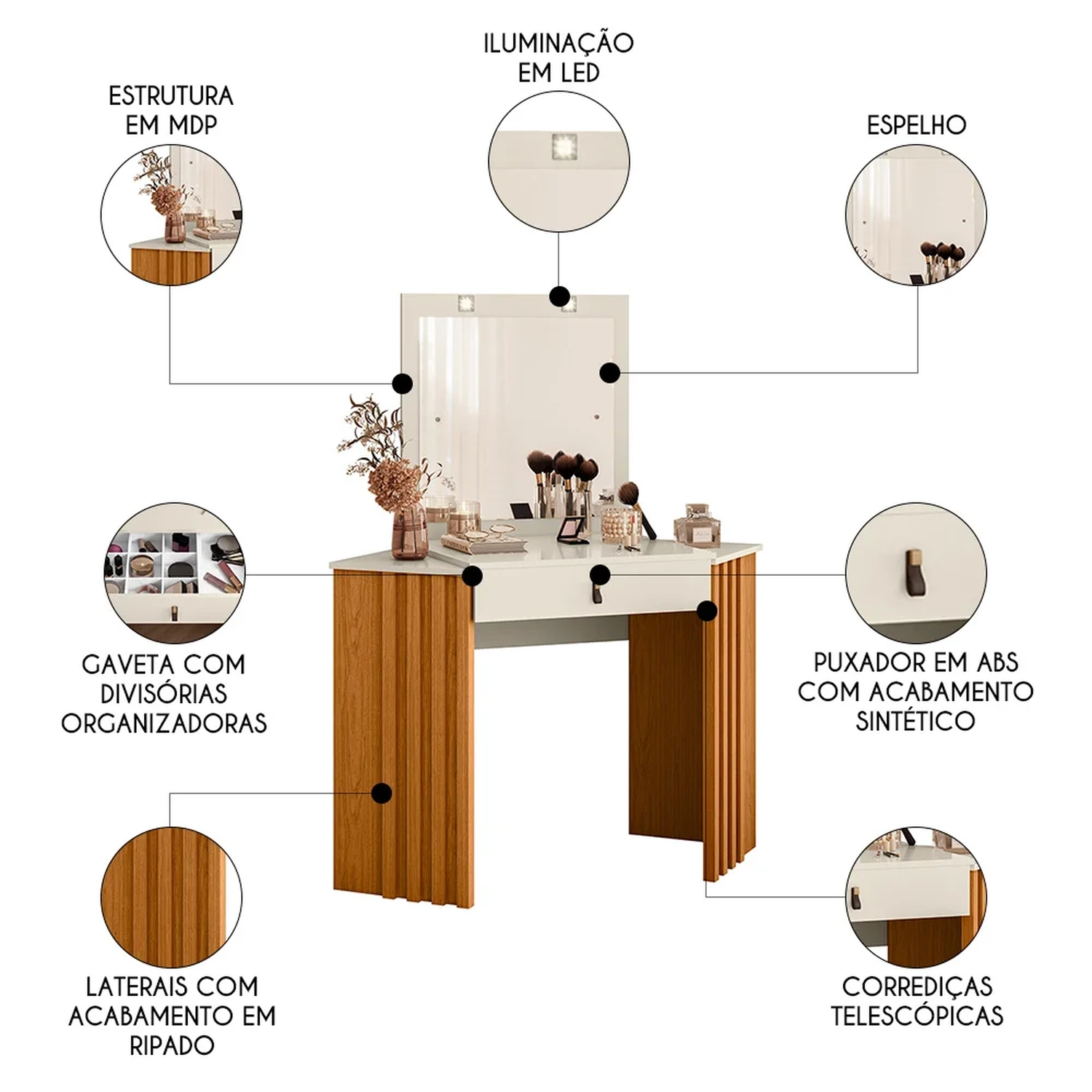 ILUMINAÇÃO EM LED

ESTRUTURA EM MDP

ESPELHO

GAVETA COM DIVISÓRIAS ORGANIZADORAS

PUXADOR EM ABS COM ACABAMENTO SINTÉTICO

LATERAIS COM ACABAMENTO EM RIPADO

CORREDIÇAS TELESCÓPICAS