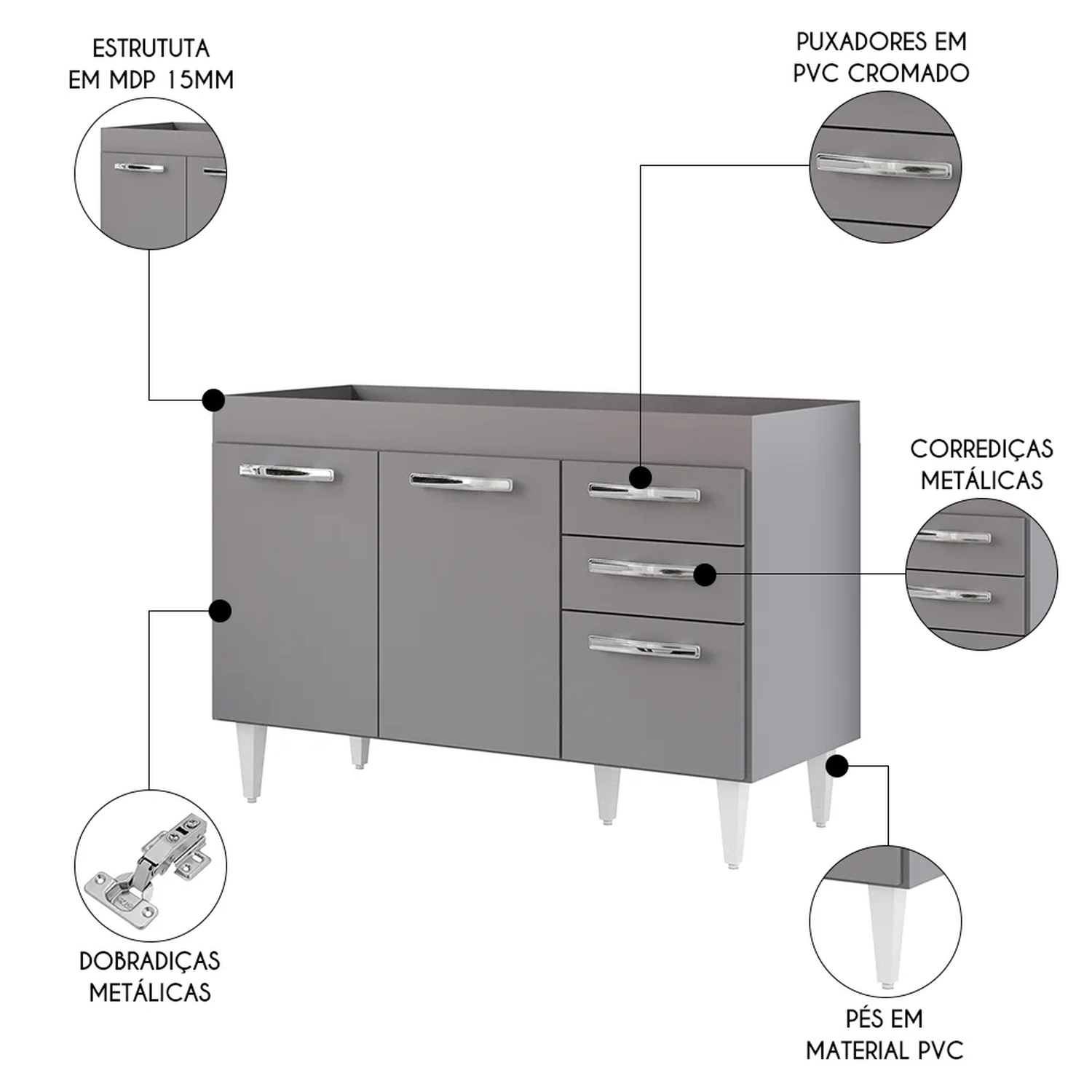 ESTRUTUTA
EM MDP 15MM

PUXADORES EM
PVC CROMADO

CORREDIÇAS
METÁLICAS

DOBRADIÇAS
METÁLICAS

PÉS EM
MATERIAL PVC