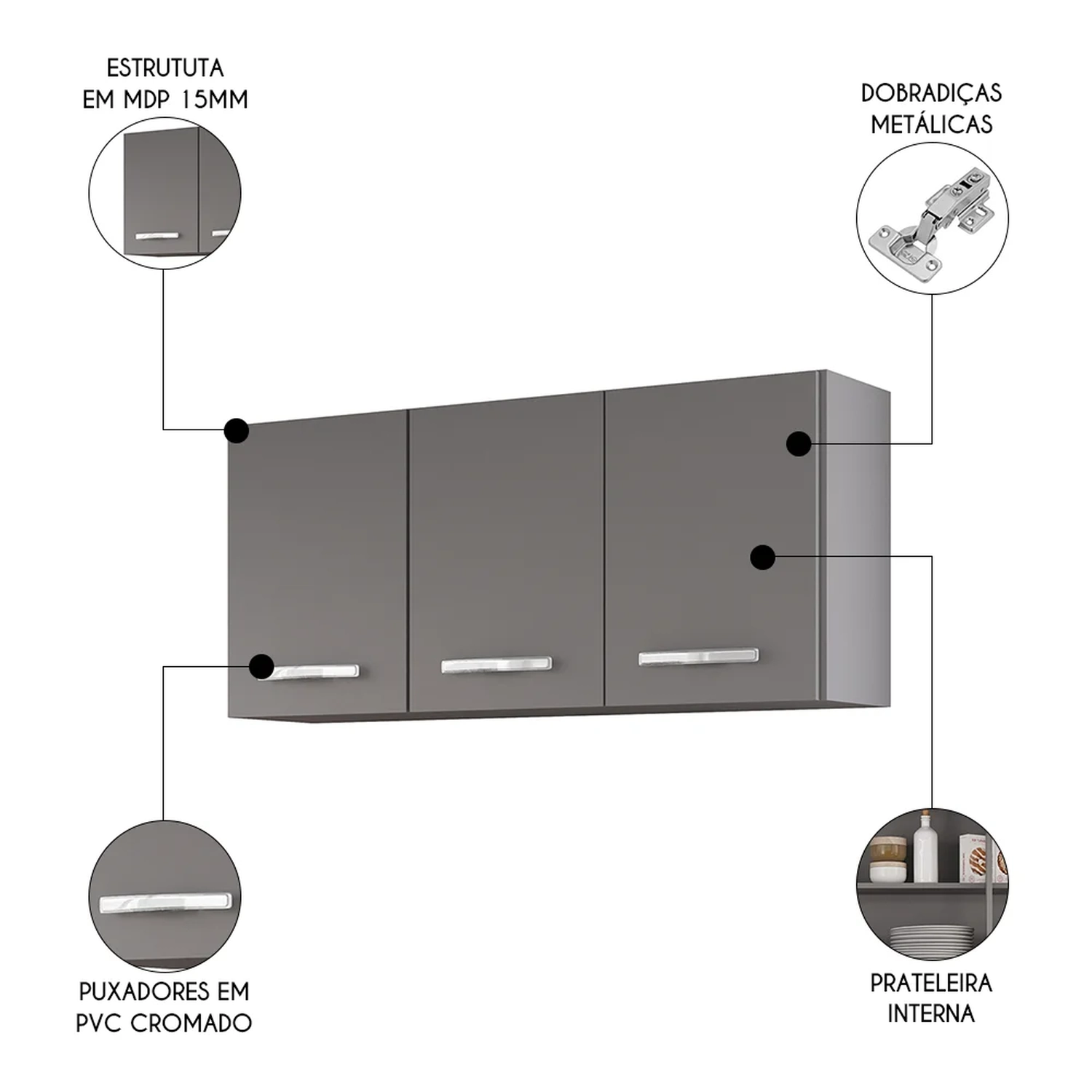 ESTRUTUTA
EM MDP 15MM

DOBRADIÇAS
METÁLICAS

PUXADORES EM
PVC CROMADO

PRATELEIRA
INTERNA