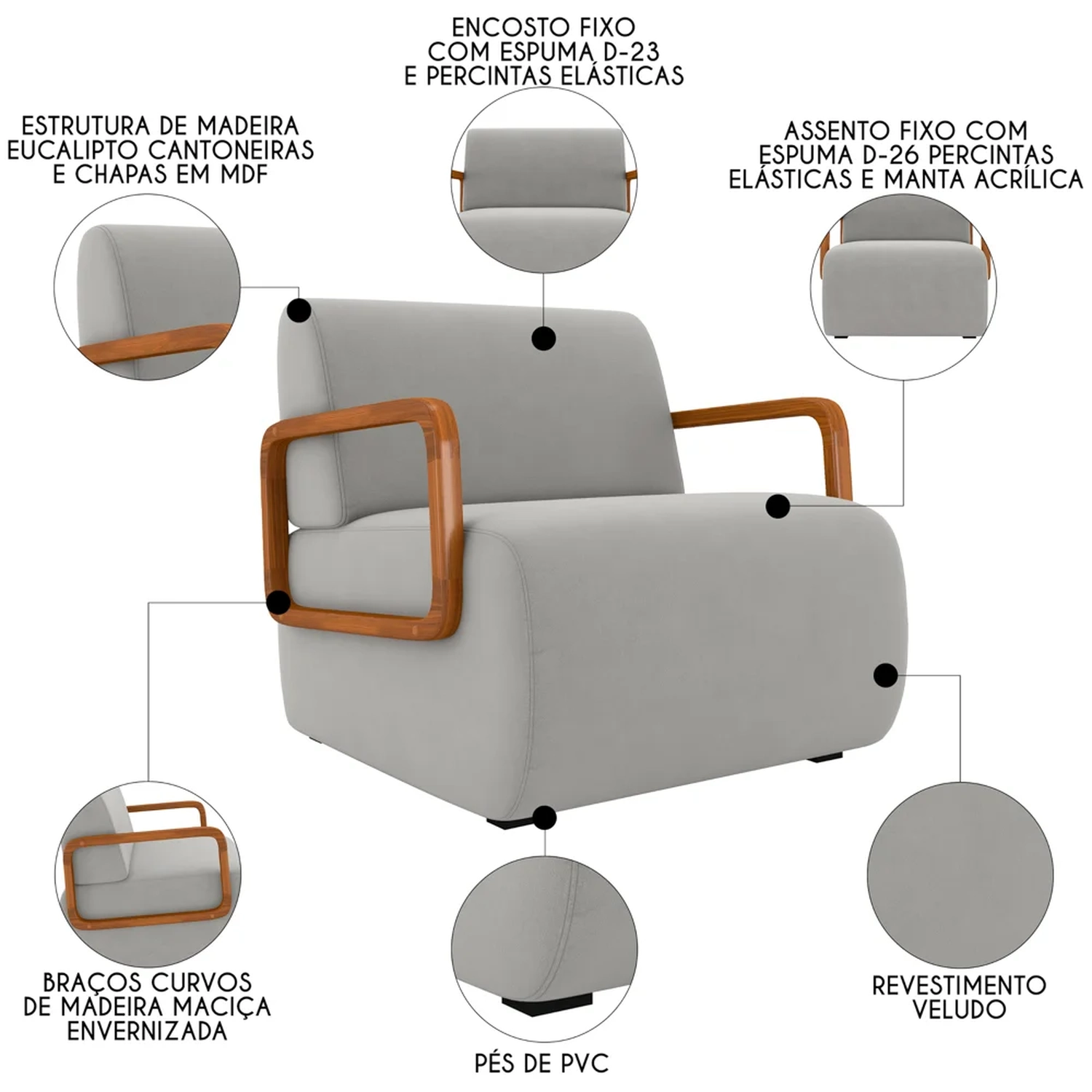 ENCOSTO FIXO COM ESPUMA D-23 E PERCINTAS ELÁSTICAS

ESTRUTURA DE MADEIRA EUCALIPTO CANTONEIRAS E CHAPAS EM MDF

ASSENTO FIXO COM ESPUMA D-26 PERCINTAS ELÁSTICAS E MANTA ACRÍLICA

BRAÇOS CURVOS DE MADEIRA MACIÇA ENVERNIZADA

PÉS DE PVC

REVESTIMENTO VELUDO