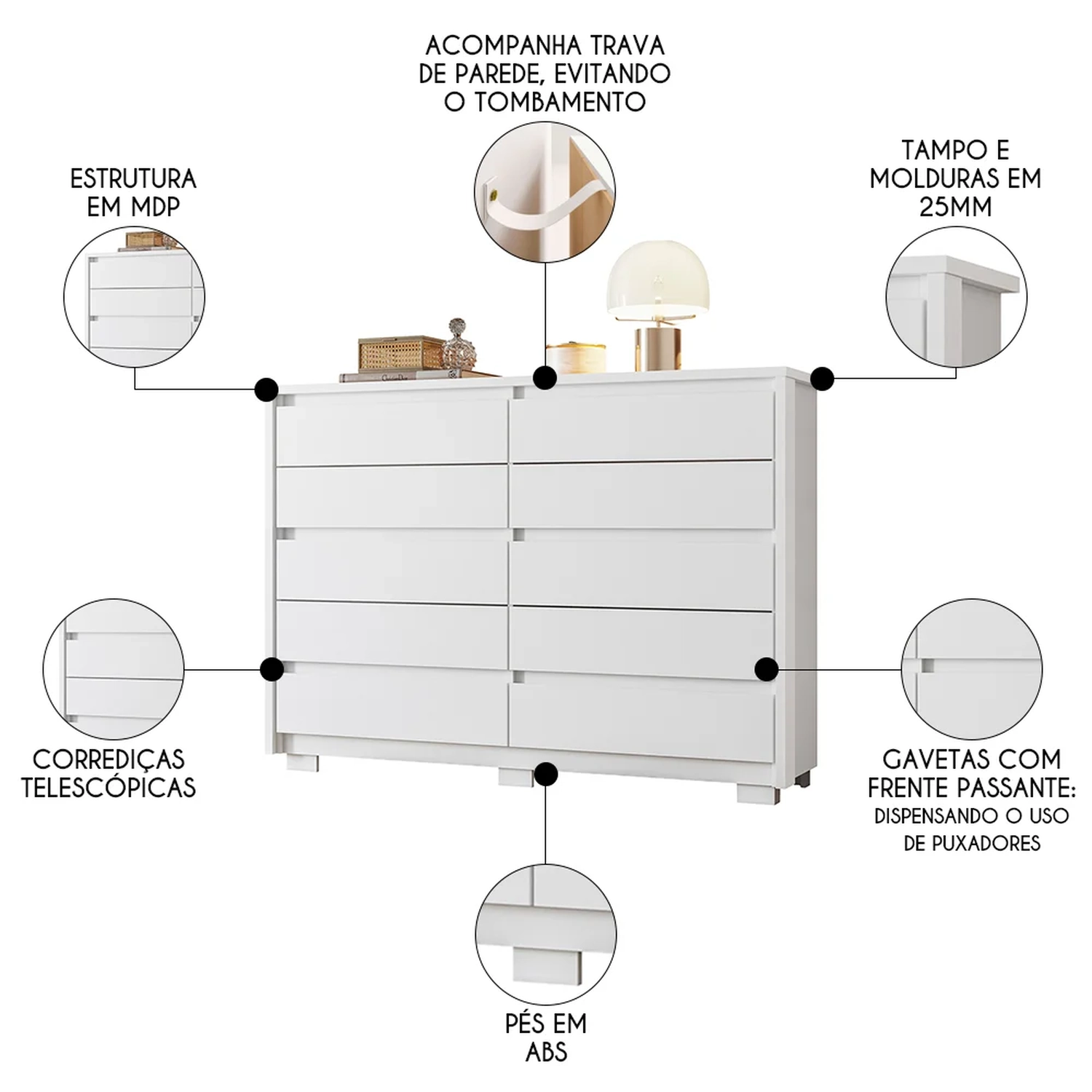 ACOMPANHA TRAVA DE PAREDE, EVITANDO O TOMBAMENTO

ESTRUTURA EM MDP

TAMPO E MOLDURAS EM 25MM

CORREDIÇAS TELESCÓPICAS

GAVETAS COM FRENTE PASSANTE: DISPENSANDO O USO DE PUXADORES

PÉS EM ABS