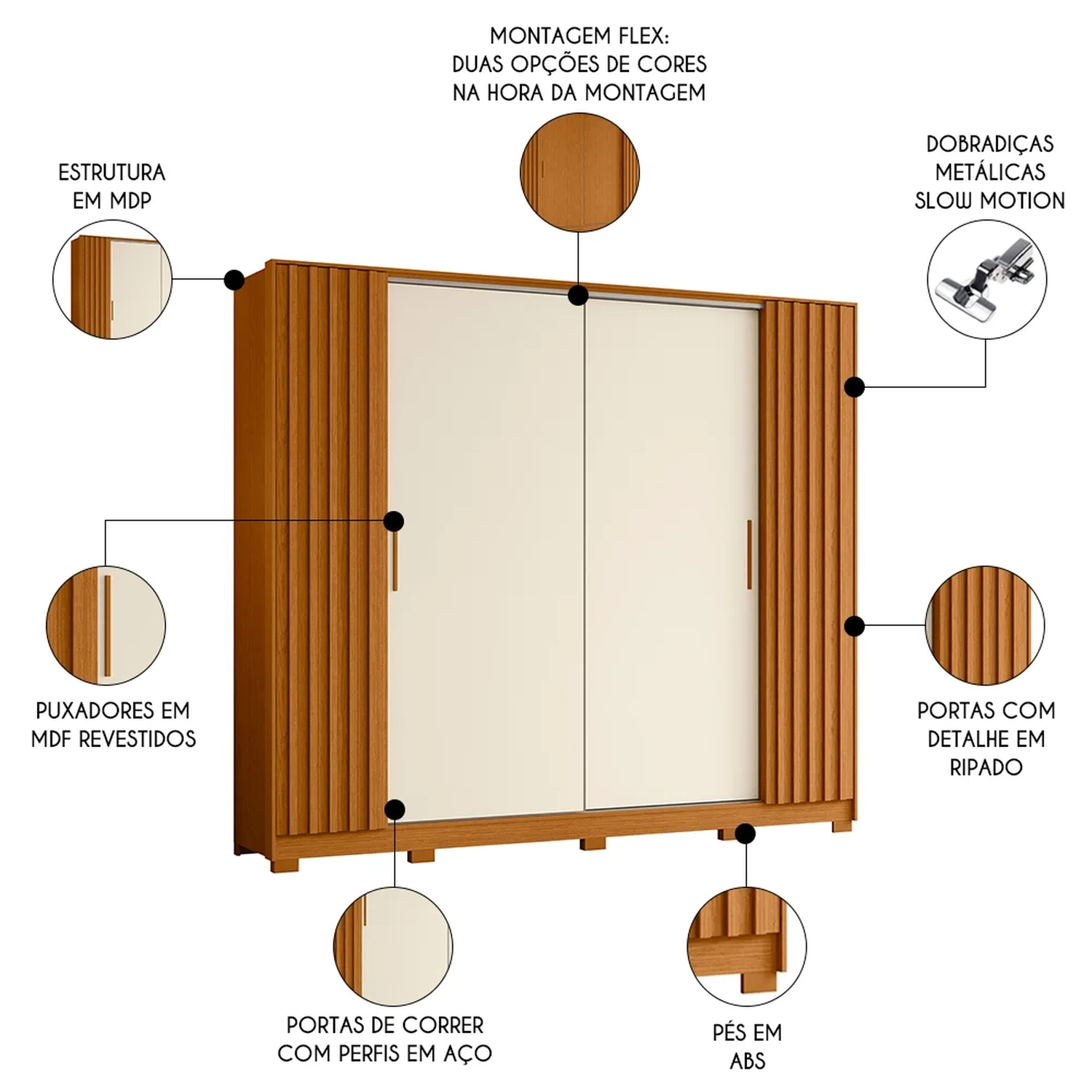 MONTAGEM FLEX:
DUAS OPÇÕES DE CORES
NA HORA DA MONTAGEM

ESTRUTURA
EM MDP

DOBRADIÇAS
METÁLICAS
SLOW MOTION

PUXADORES EM
MDF REVESTIDOS

PORTAS COM
DETALHE EM
RIPADO

PORTAS DE CORRER
COM PERFIS EM AÇO

PÉS EM
ABS