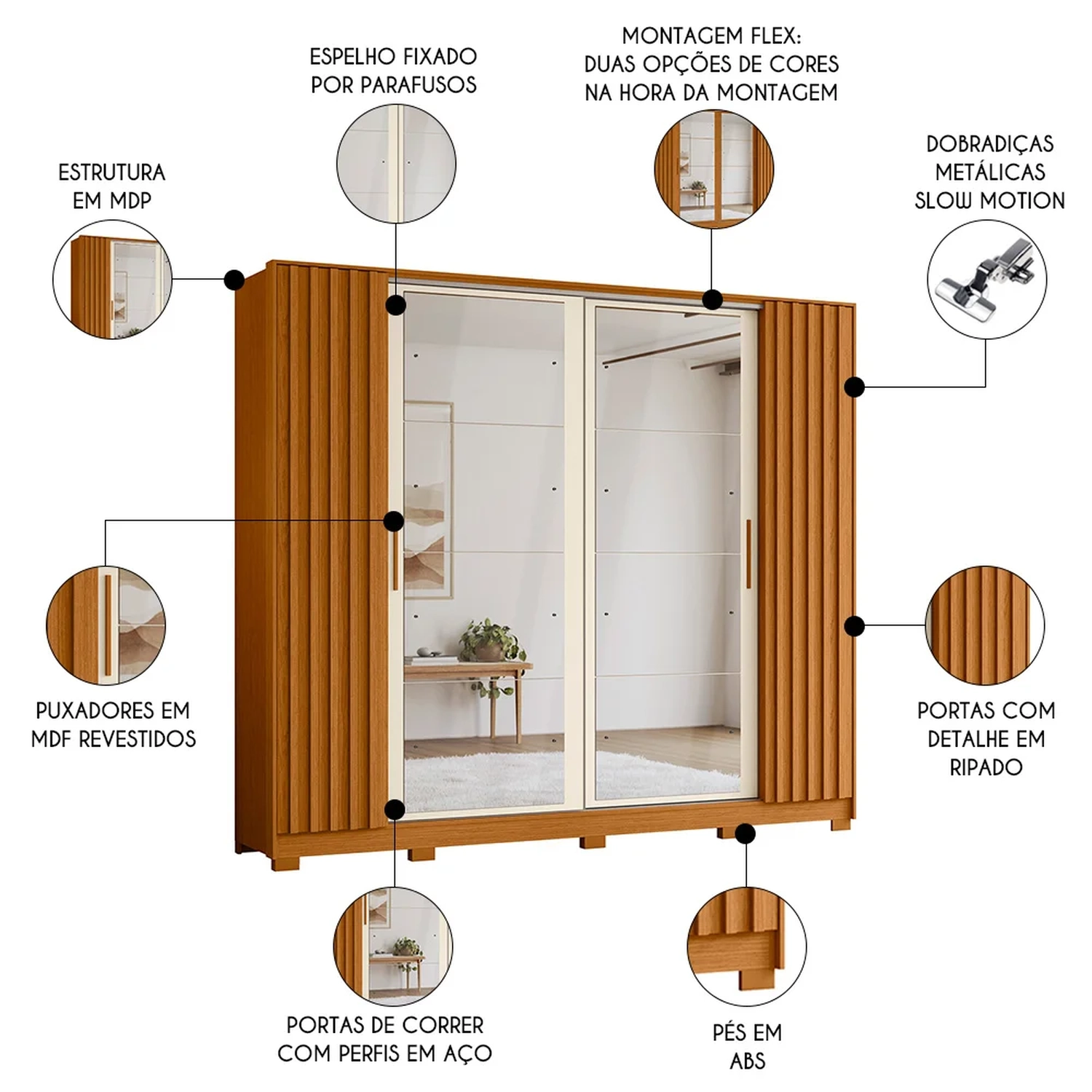 ESPELHO FIXADO POR PARAFUSOS

MONTAGEM FLEX: DUAS OPÇÕES DE CORES NA HORA DA MONTAGEM

ESTRUTURA EM MDP

DOBRADIÇAS METÁLICAS SLOW MOTION

PUXADORES EM MDF REVESTIDOS

PORTAS COM DETALHE EM RIPADO

PORTAS DE CORRER COM PERFIS EM AÇO

PÉS EM ABS