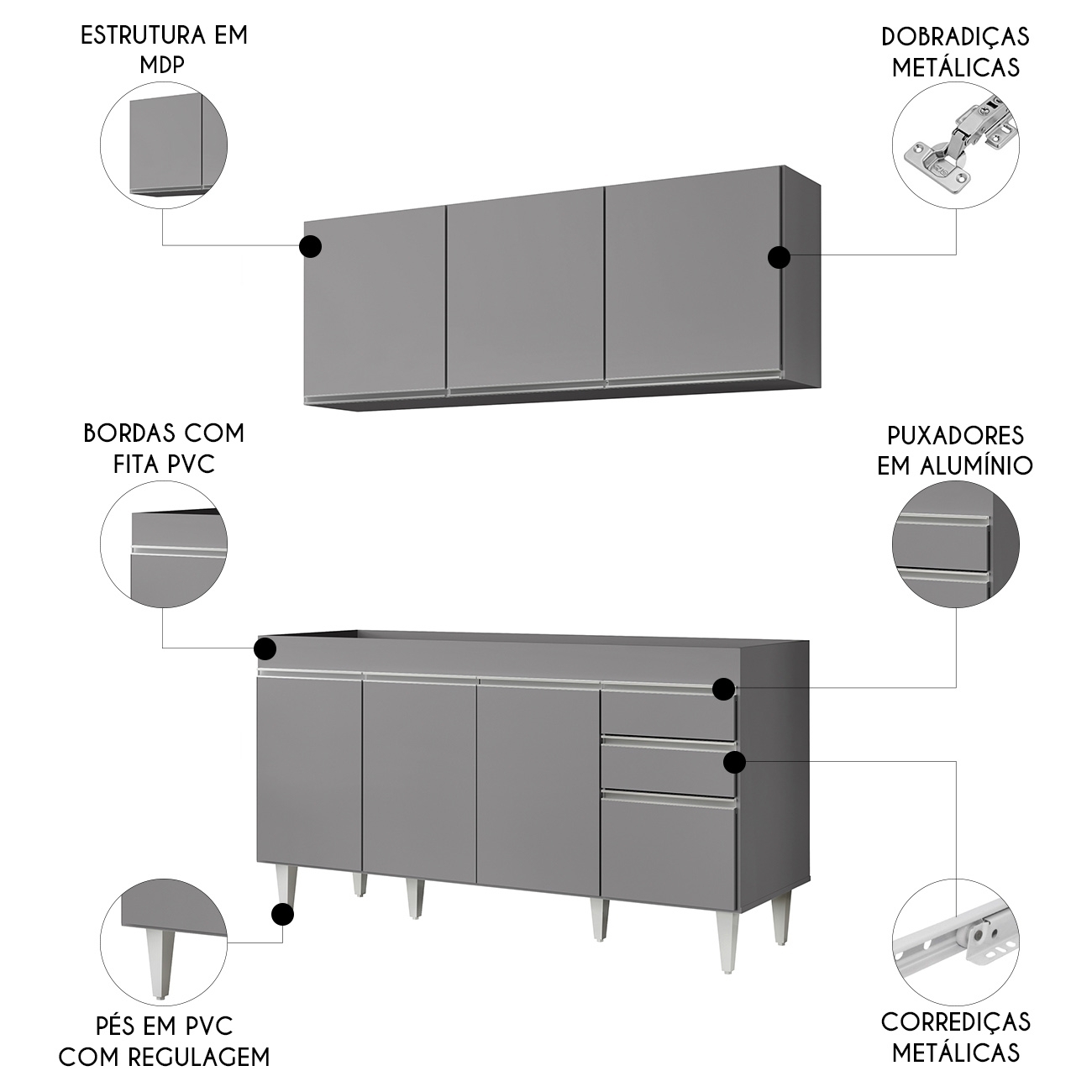 ESTRUTURA EM MDP

DOBRADIÇAS METÁLICAS

BORDAS COM FITA PVC

PUXADORES EM ALUMÍNIO

PÉS EM PVC COM REGULAGEM

CORREDIÇAS METÁLICAS