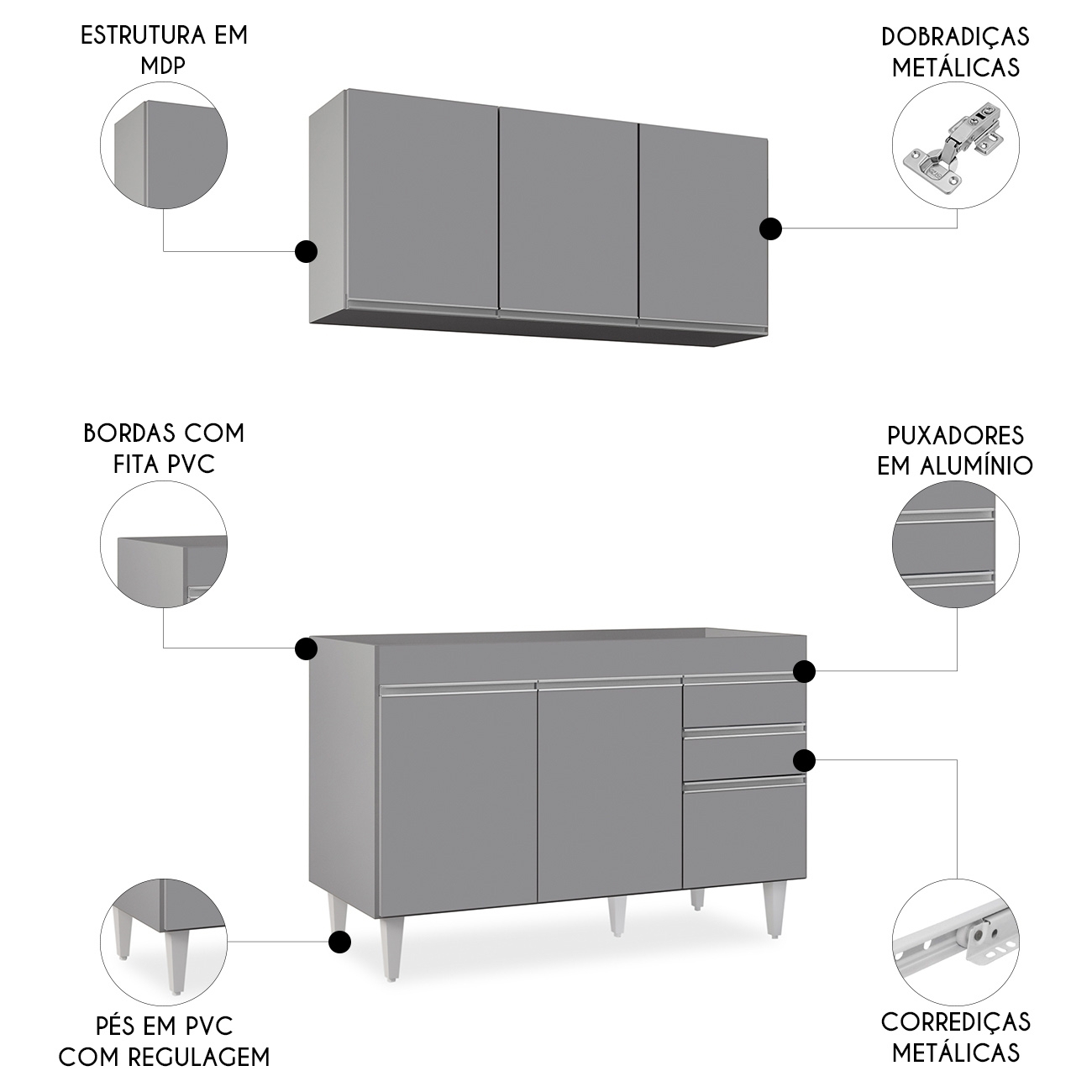 ESTRUTURA EM MDP

DOBRADIÇAS METÁLICAS

BORDAS COM FITA PVC

PUXADORES EM ALUMÍNIO

PÉS EM PVC COM REGULAGEM

CORREDIÇAS METÁLICAS