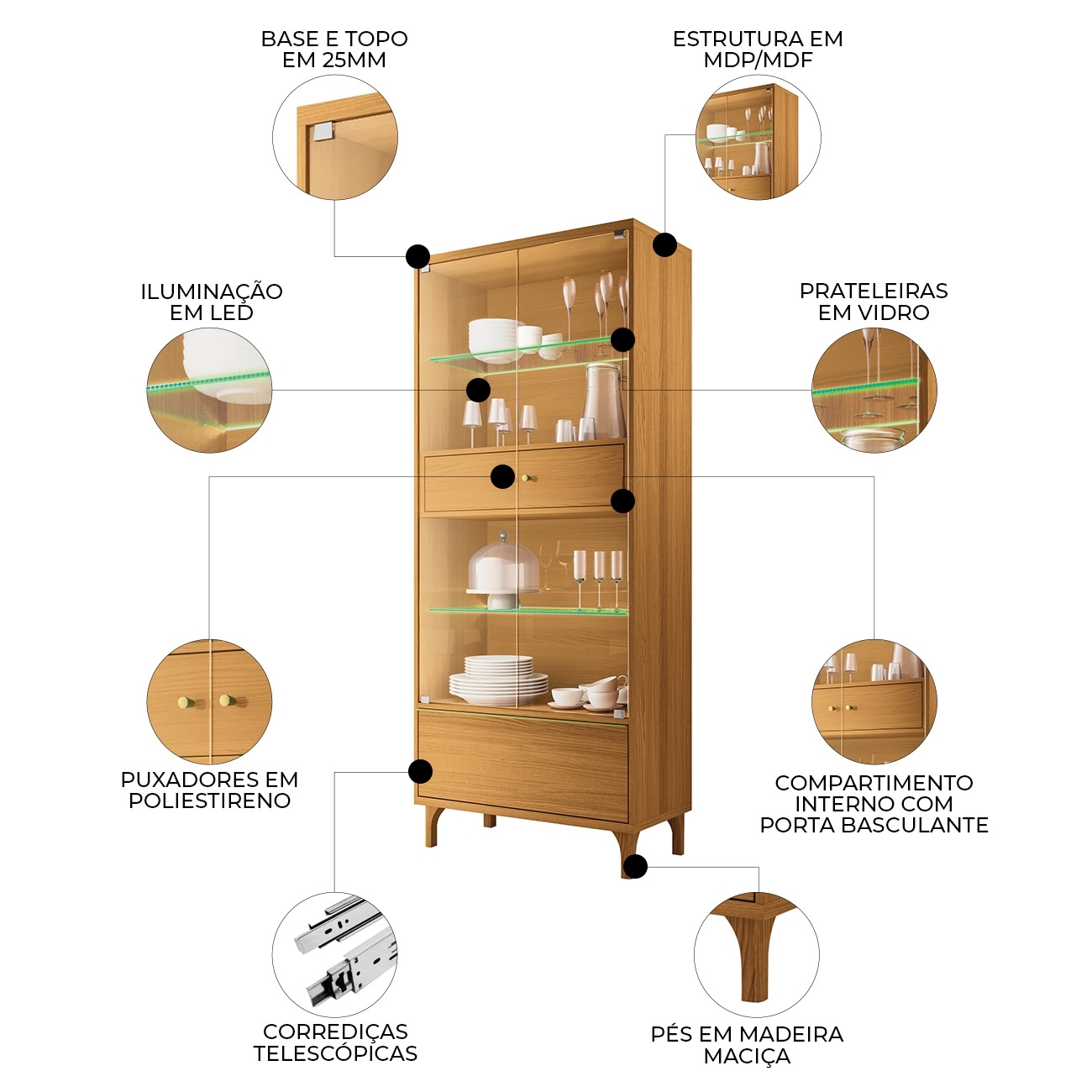 BASE E TOPO EM 25MM

ESTRUTURA EM MDP/MDF

ILUMINAÇÃO EM LED

PRATELEIRAS EM VIDRO

PUXADORES EM POLIESTIRENO

COMPARTIMENTO INTERNO COM PORTA BASCULANTE

CORREDIÇAS TELESCÓPICAS

PÉS EM MADEIRA MACIÇA