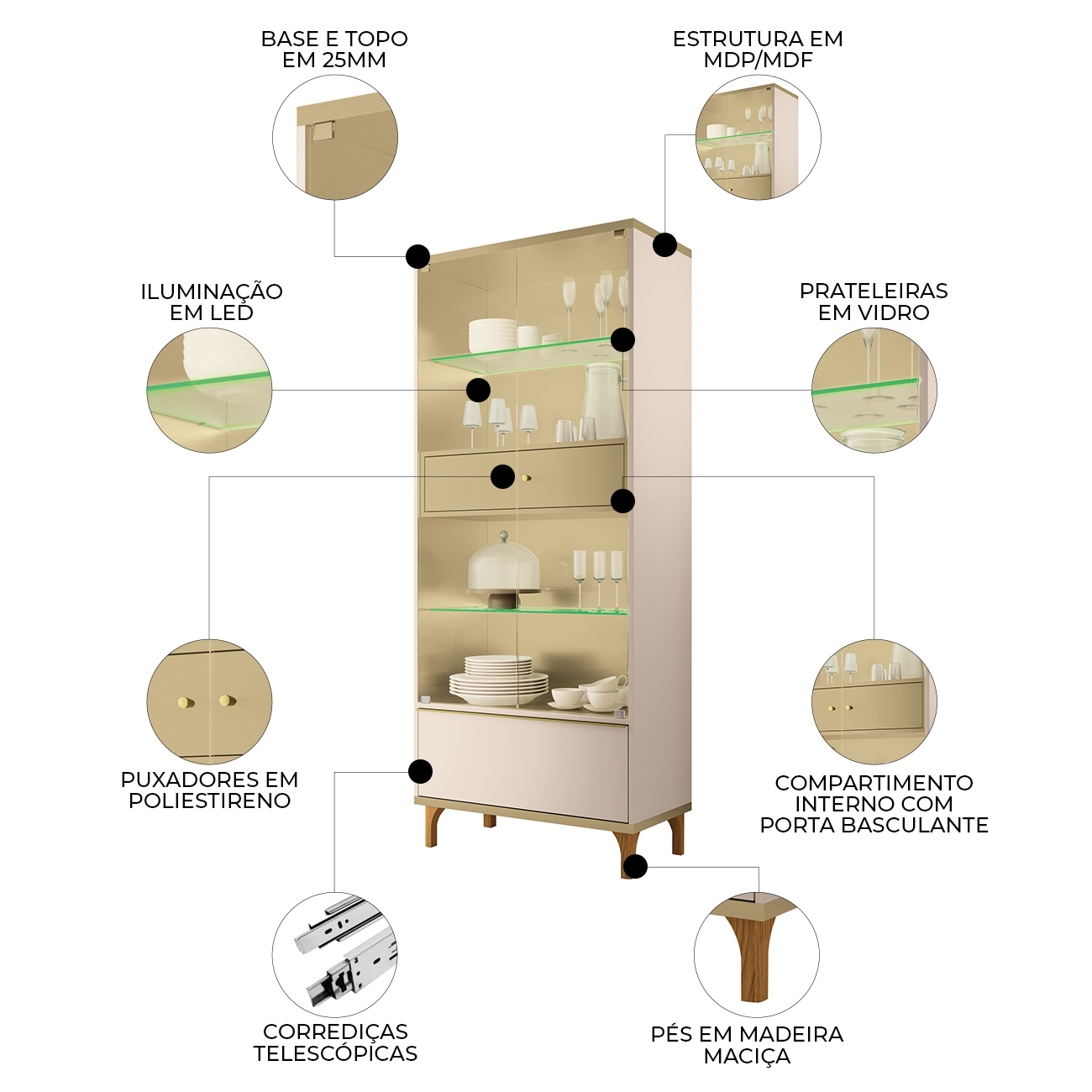 BASE E TOPO EM 25MM

ESTRUTURA EM MDP/MDF

ILUMINAÇÃO EM LED

PRATELEIRAS EM VIDRO

PUXADORES EM POLIESTIRENO

COMPARTIMENTO INTERNO COM PORTA BASCULANTE

CORREDIÇAS TELESCÓPICAS

PÉS EM MADEIRA MACIÇA