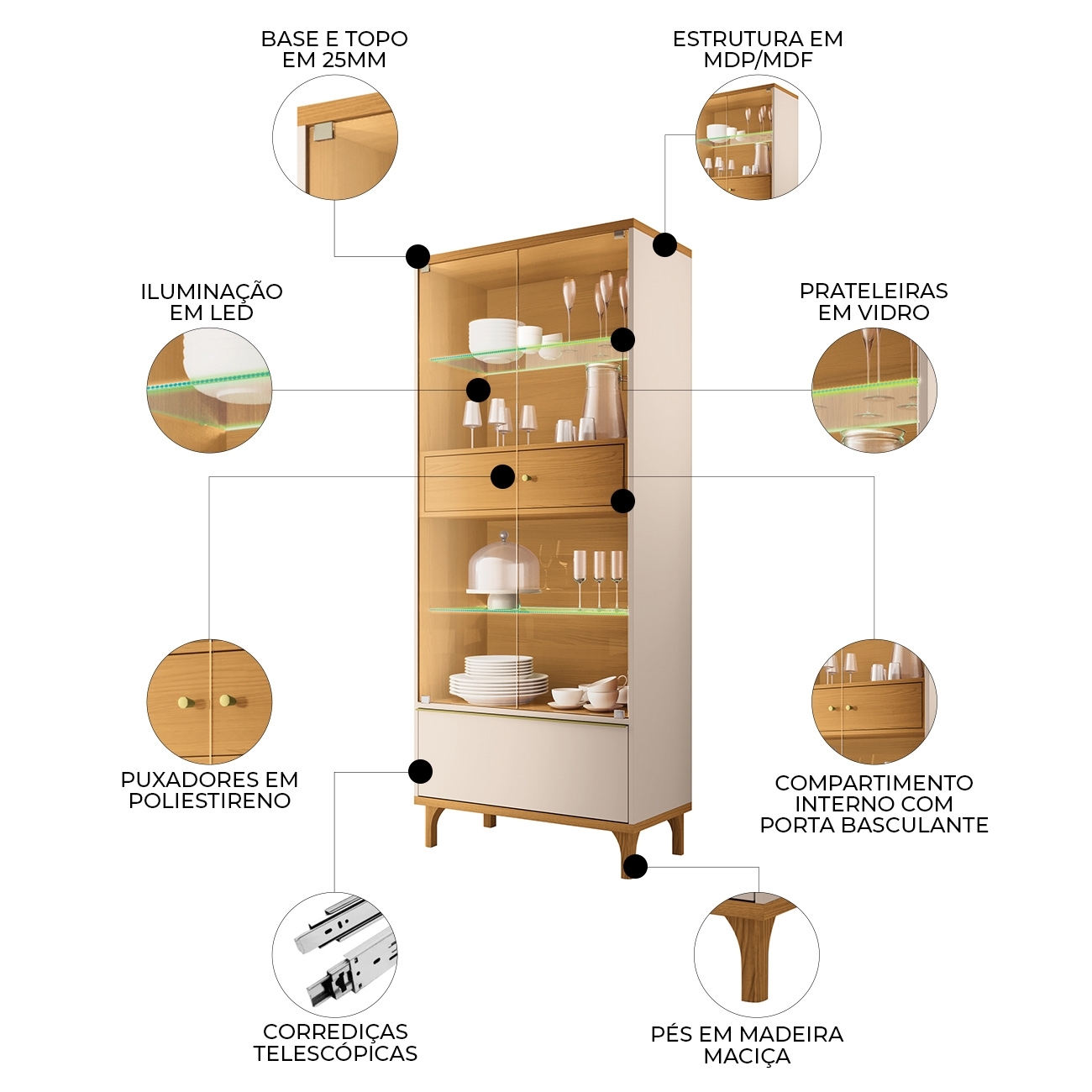 BASE E TOPO
EM 25MM

ESTRUTURA EM
MDP/MDF

ILUMINAÇÃO
EM LED

PRATELEIRAS
EM VIDRO

PUXADORES EM
POLIESTIRENO

COMPARTIMENTO
INTERNO COM
PORTA BASCULANTE

CORREDIÇAS
TELESCÓPICAS

PÉS EM MADEIRA
MACIÇA