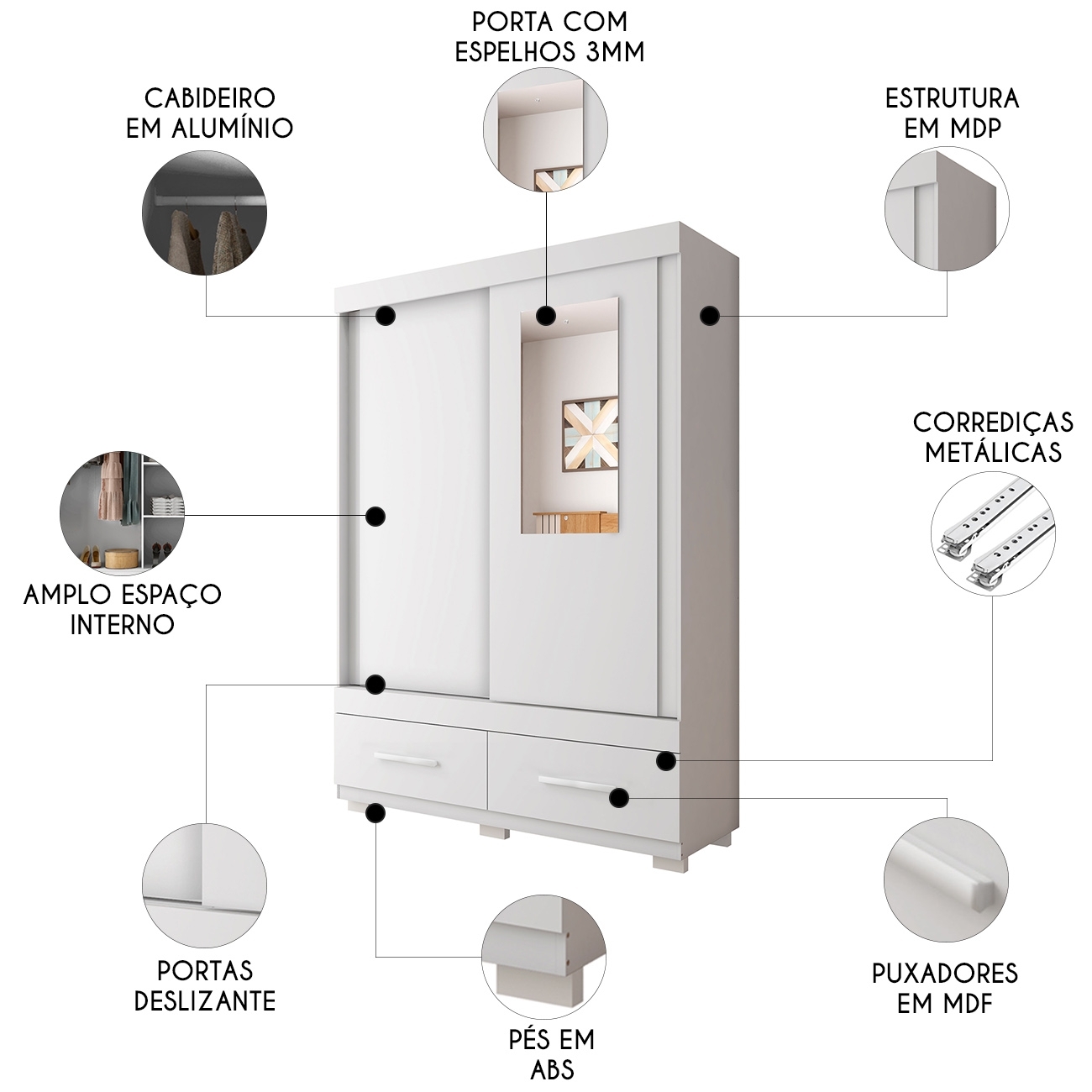 PORTA COM ESPELHOS 3MM

CABIDEIRO EM ALUMÍNIO

ESTRUTURA EM MDP

CORREDIÇAS METÁLICAS

AMPLO ESPAÇO INTERNO

PORTAS DESLIZANTE

PÉS EM ABS

PUXADORES EM MDF