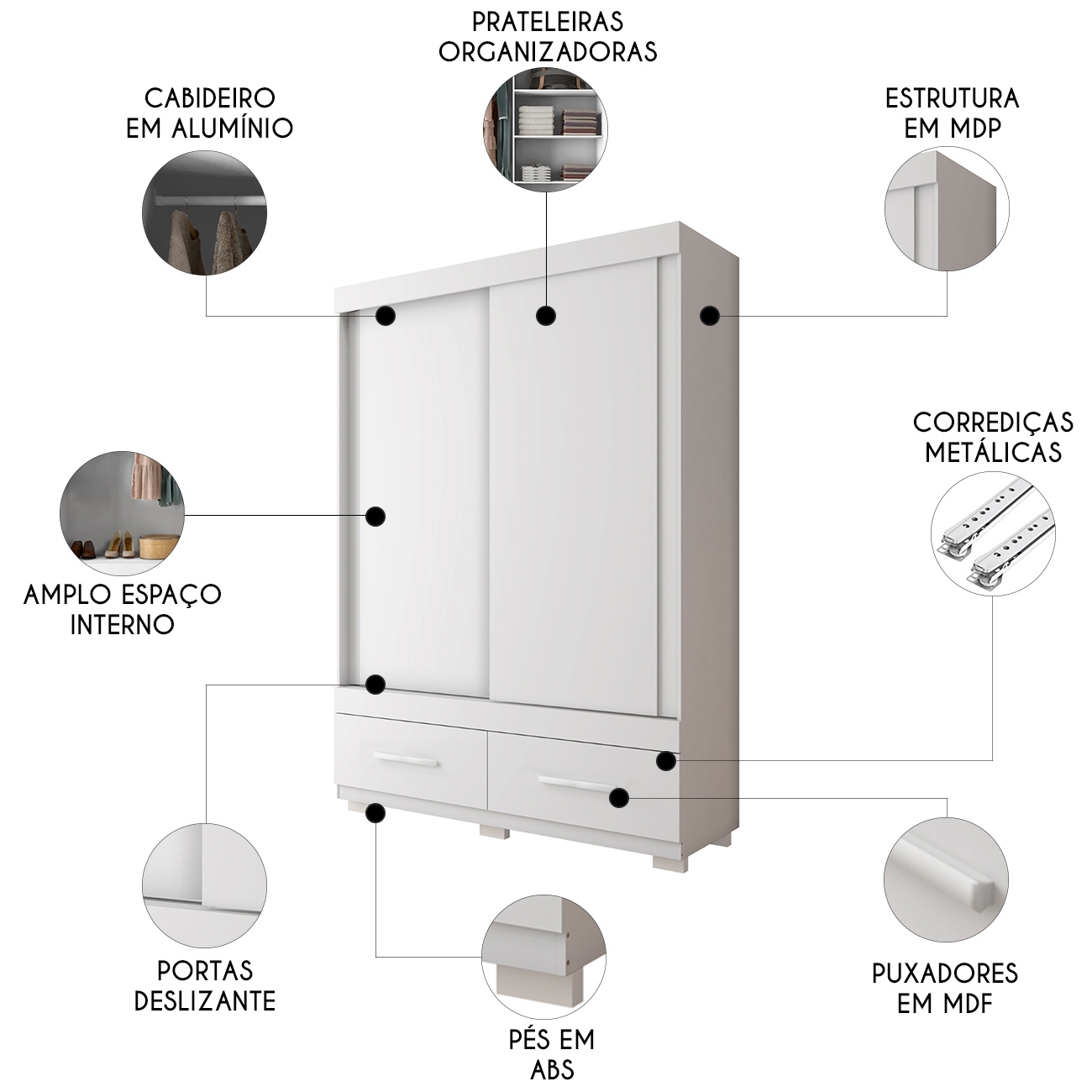 PRATELEIRAS ORGANIZADORAS

CABIDEIRO EM ALUMÍNIO

ESTRUTURA EM MDP

CORREDIÇAS METÁLICAS

AMPLO ESPAÇO INTERNO

PORTAS DESLIZANTE

PÉS EM ABS

PUXADORES EM MDF