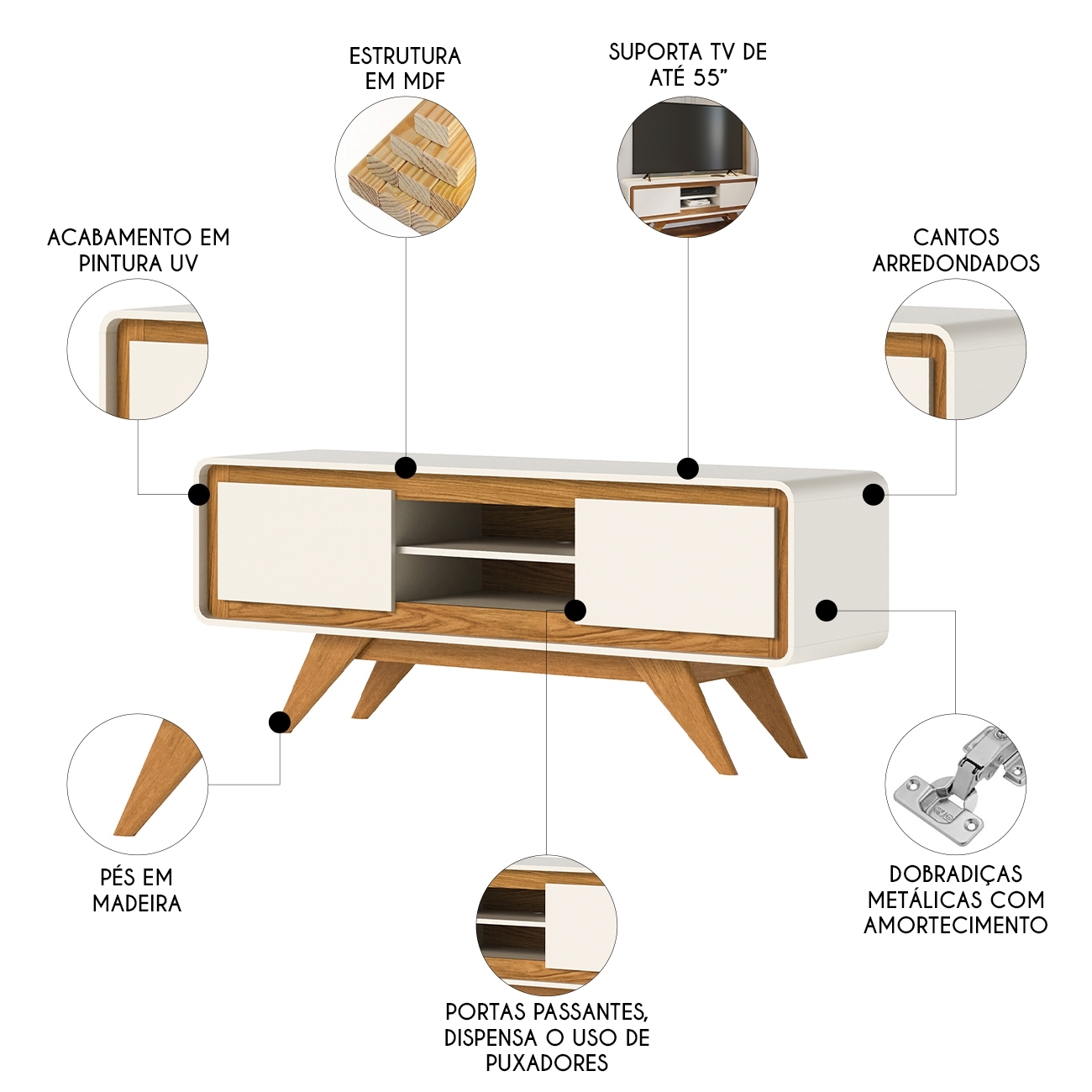 ESTRUTURA EM MDF

SUPORTA TV DE ATÉ 55"

ACABAMENTO EM PINTURA UV

CANTOS ARREDONDADOS

PÉS EM MADEIRA

DOBRADIÇAS METÁLICAS COM AMORTECIMENTO

PORTAS PASSANTES, DISPENSA O USO DE PUXADORES