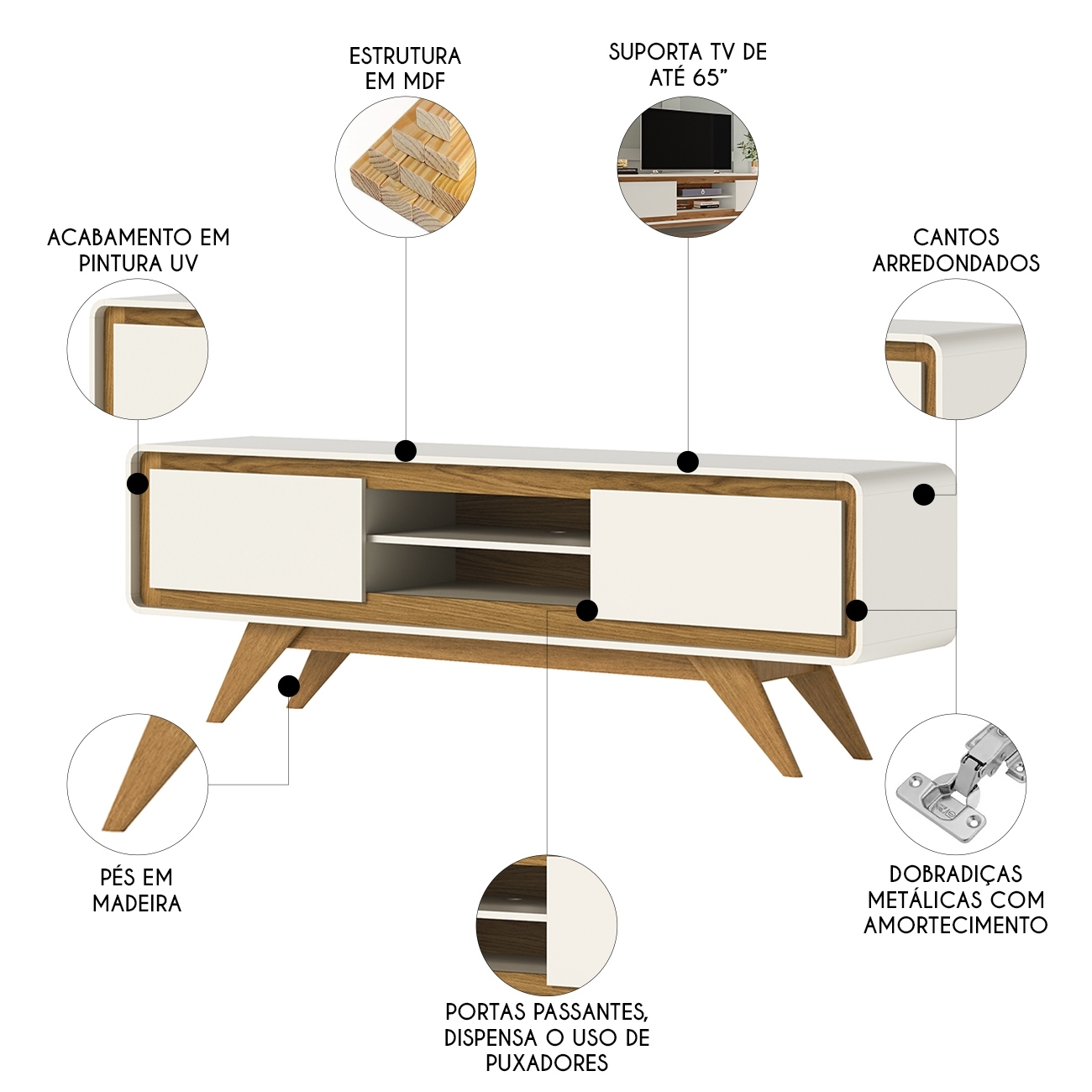 ESTRUTURA EM MDF

SUPORTA TV DE ATÉ 65"

ACABAMENTO EM PINTURA UV

CANTOS ARREDONDADOS

PÉS EM MADEIRA

DOBRADIÇAS METÁLICAS COM AMORTECIMENTO

PORTAS PASSANTES, DISPENSA O USO DE PUXADORES