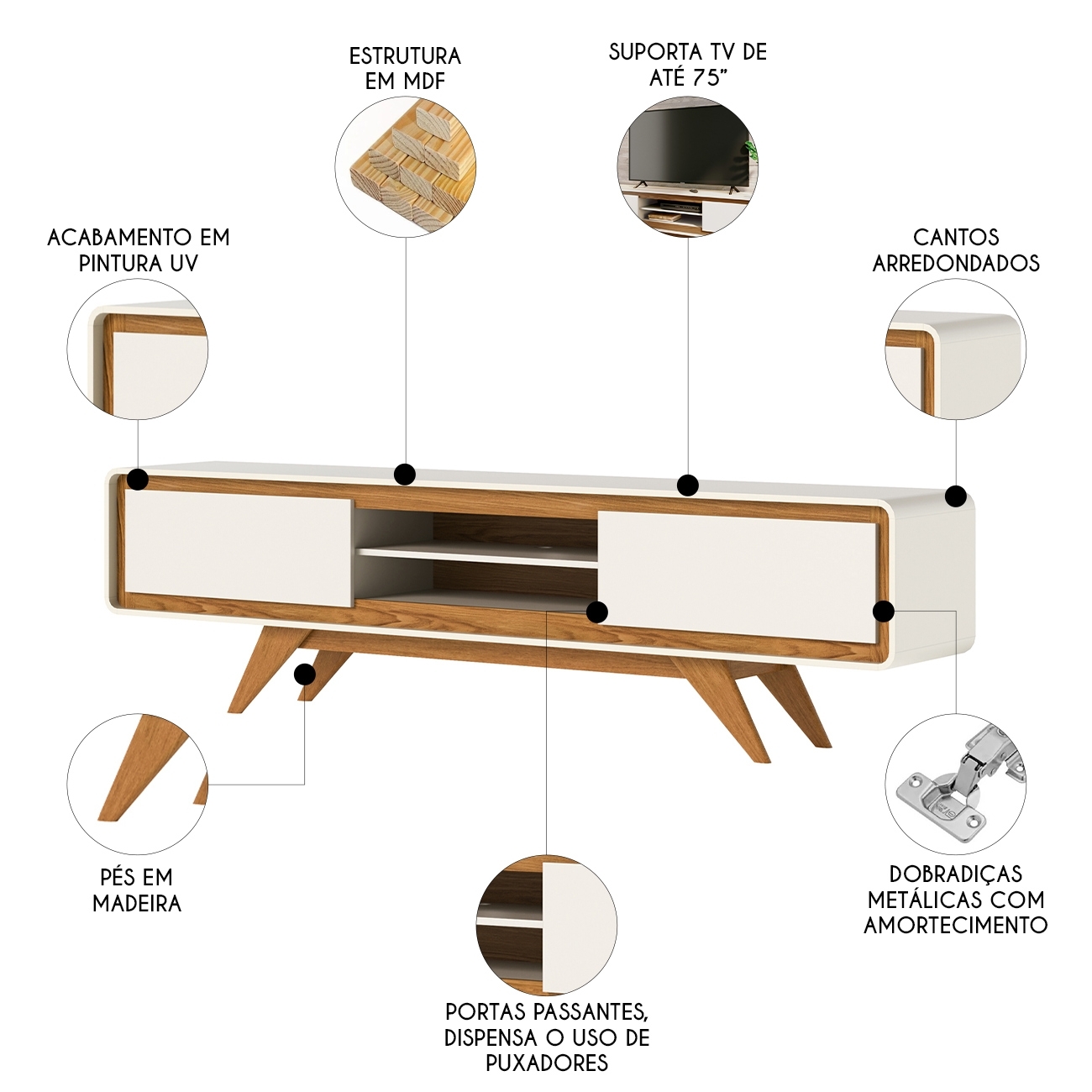 ESTRUTURA EM MDF

SUPORTA TV DE ATÉ 75"

ACABAMENTO EM PINTURA UV

CANTOS ARREDONDADOS

PÉS EM MADEIRA

DOBRADIÇAS METÁLICAS COM AMORTECIMENTO

PORTAS PASSANTES, DISPENSA O USO DE PUXADORES