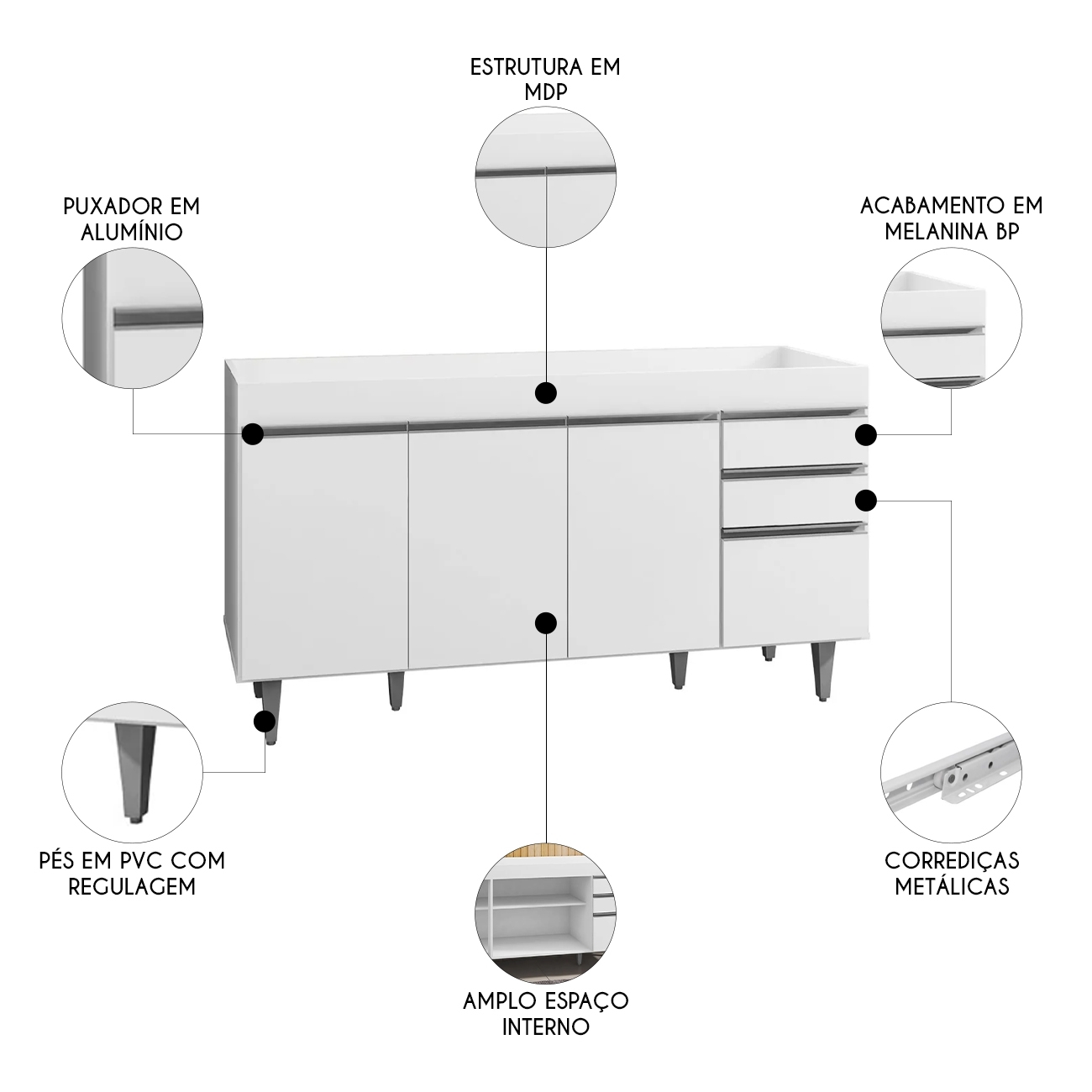 ESTRUTURA EM MDP

PUXADOR EM ALUMÍNIO

ACABAMENTO EM MELANINA BP

PÉS EM PVC COM REGULAGEM

CORREDIÇAS METÁLICAS

AMPLO ESPAÇO INTERNO