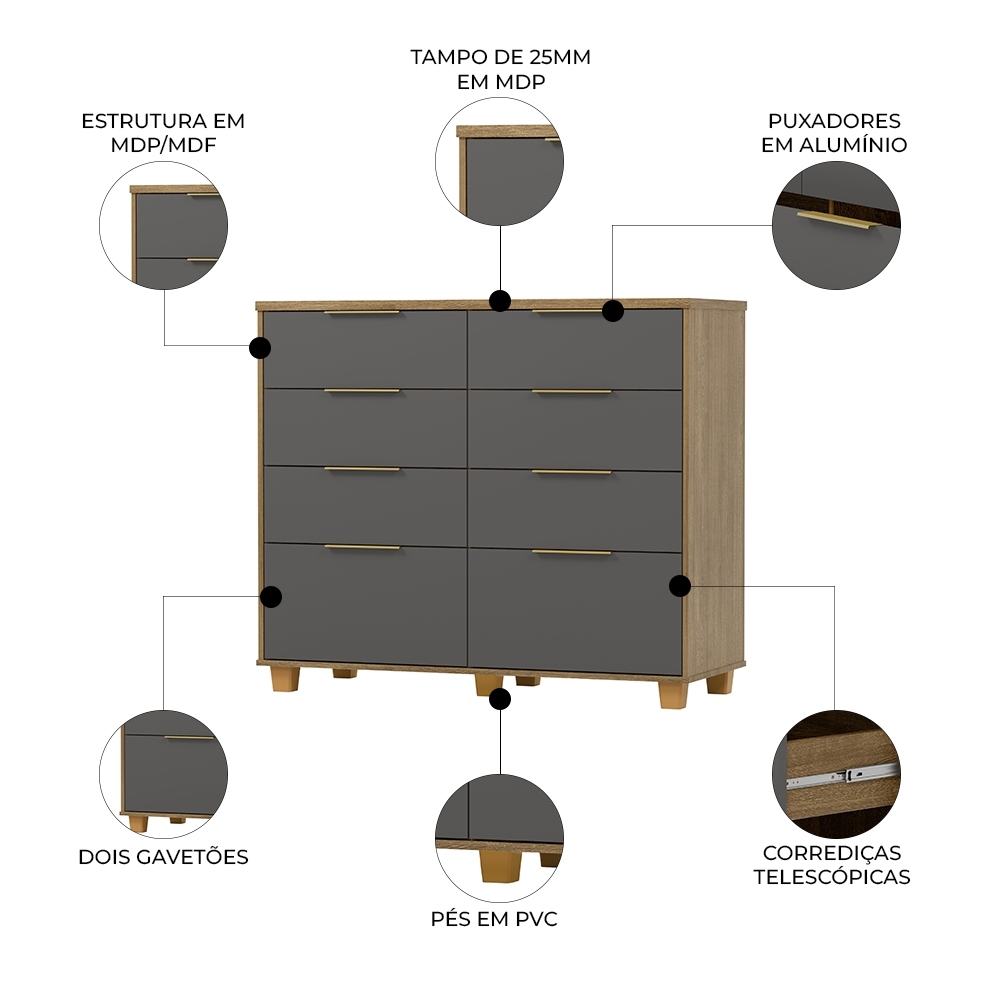 TAMPO DE 25MM EM MDP

ESTRUTURA EM MDP/MDF

PUXADORES EM ALUMÍNIO

DOIS GAVETÕES

PÉS EM PVC

CORREDIÇAS TELESCÓPICAS