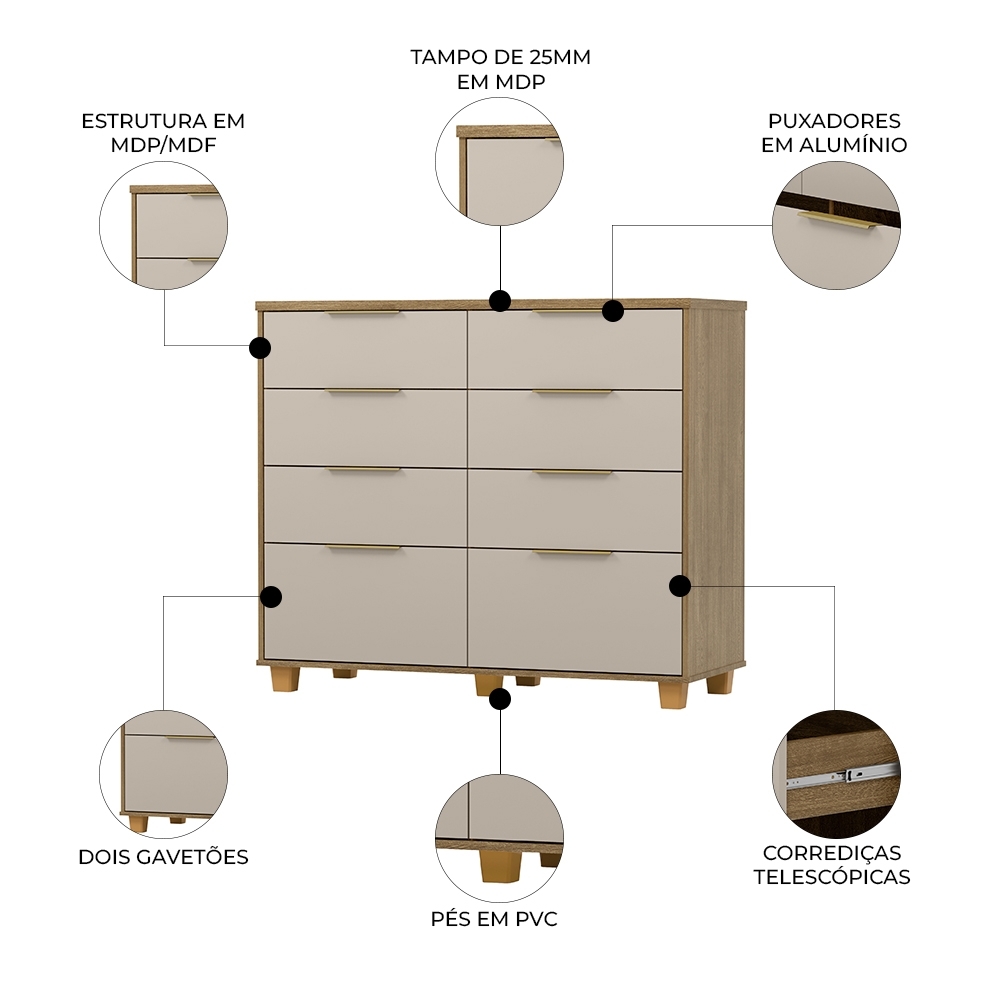 TAMPO DE 25MM EM MDP

ESTRUTURA EM MDP/MDF

PUXADORES EM ALUMÍNIO

DOIS GAVETÕES

PÉS EM PVC

CORREDIÇAS TELESCÓPICAS