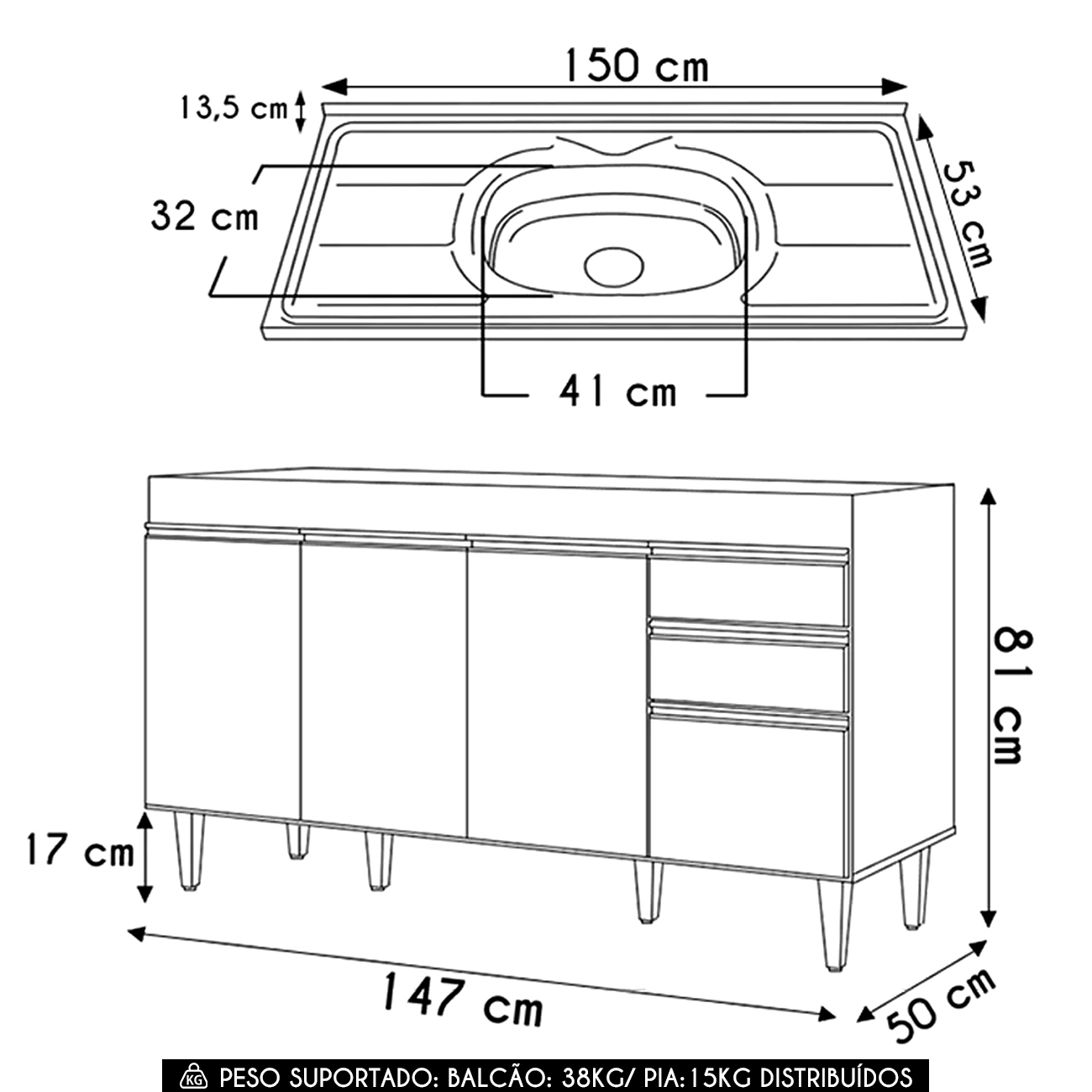 150 cm

13,5 cm

53 cm

32 cm

41 cm

81 cm

17 cm

147 cm

50 cm

KG PESO SUPORTADO: BALCÃO: 38KG/ PIA:15KG DISTRIBUÍDOS